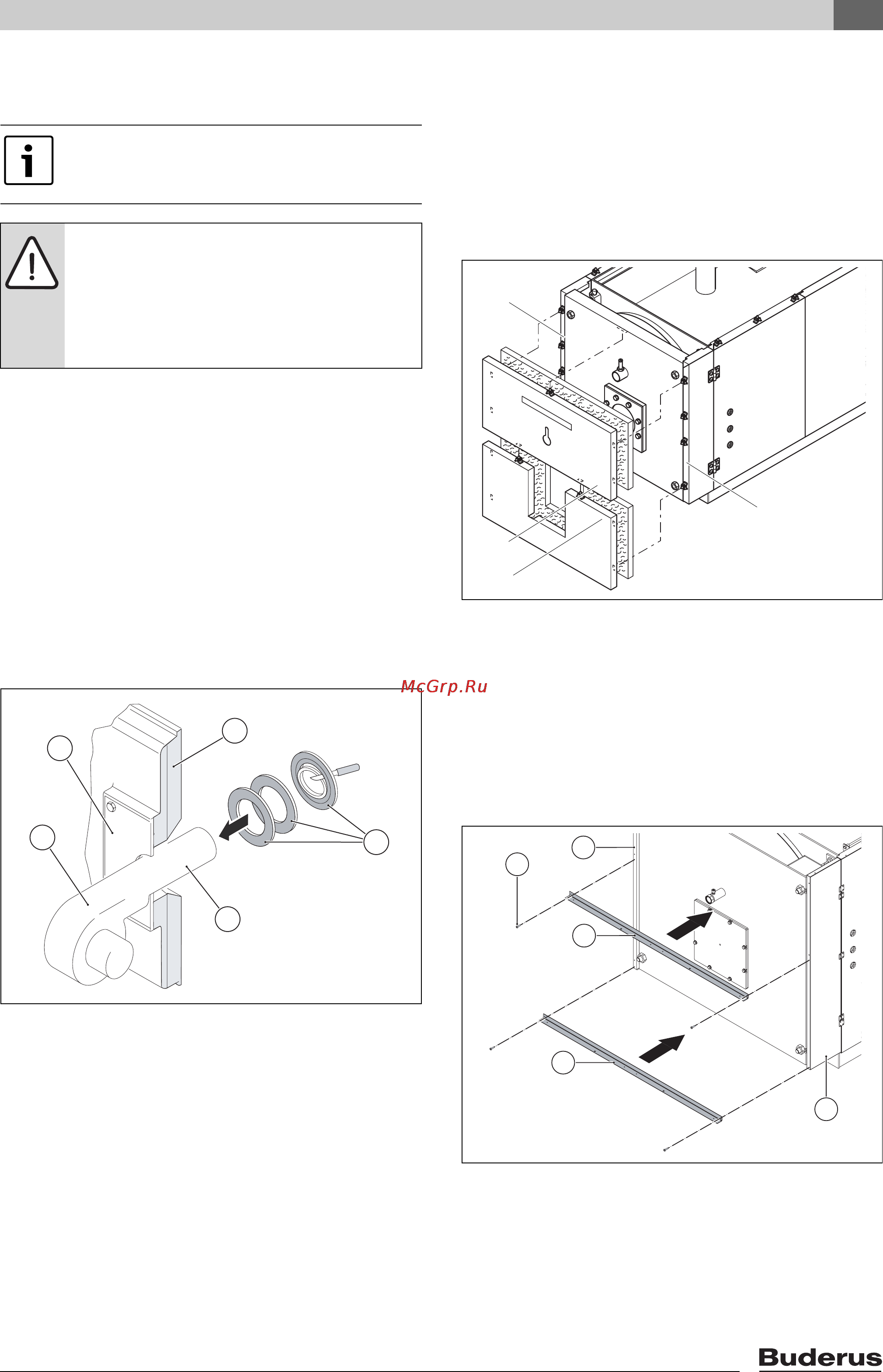 McGrp.Ru

Buderus