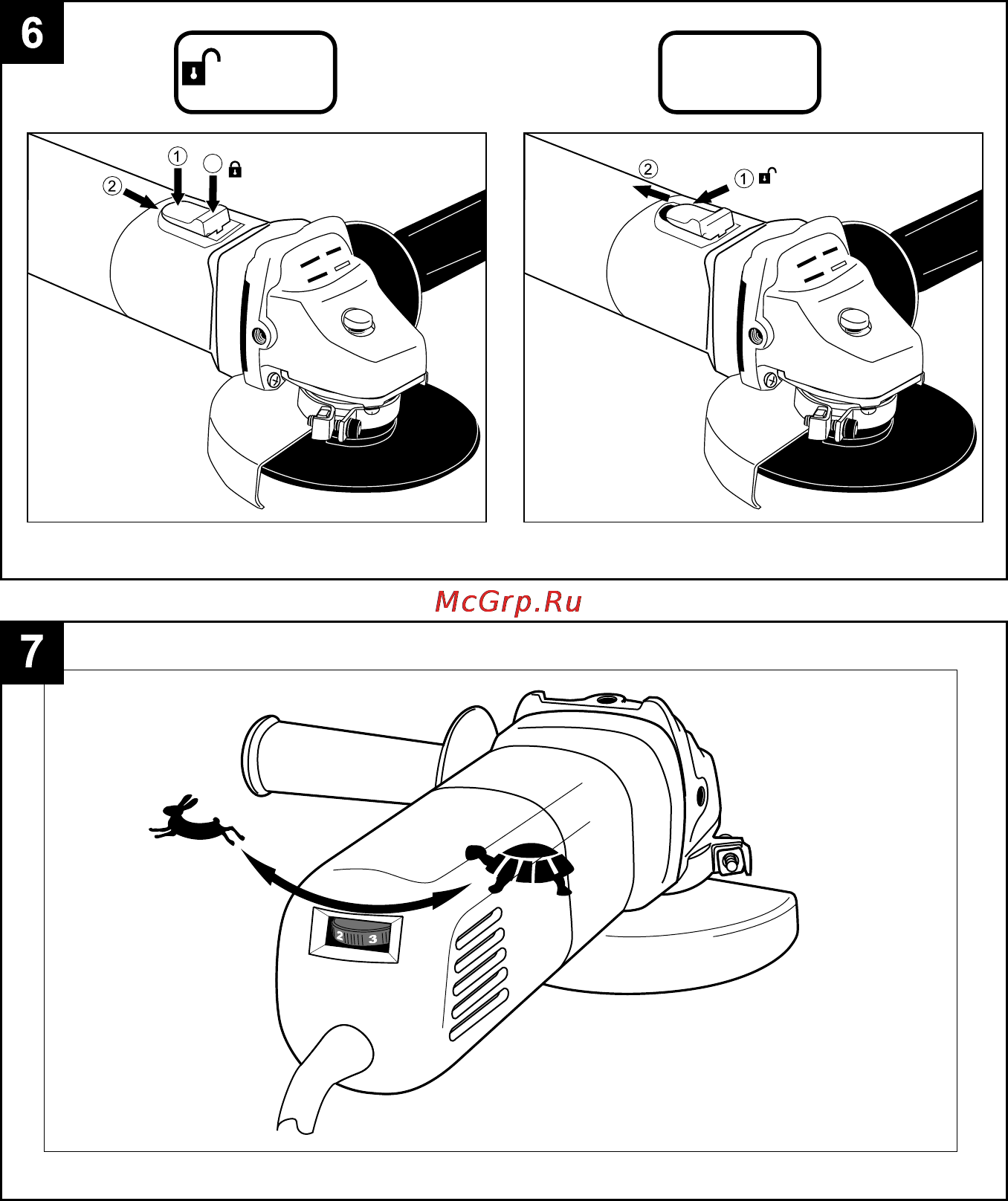 6

1
2

2
1

McGrp.Ru

7

2
3