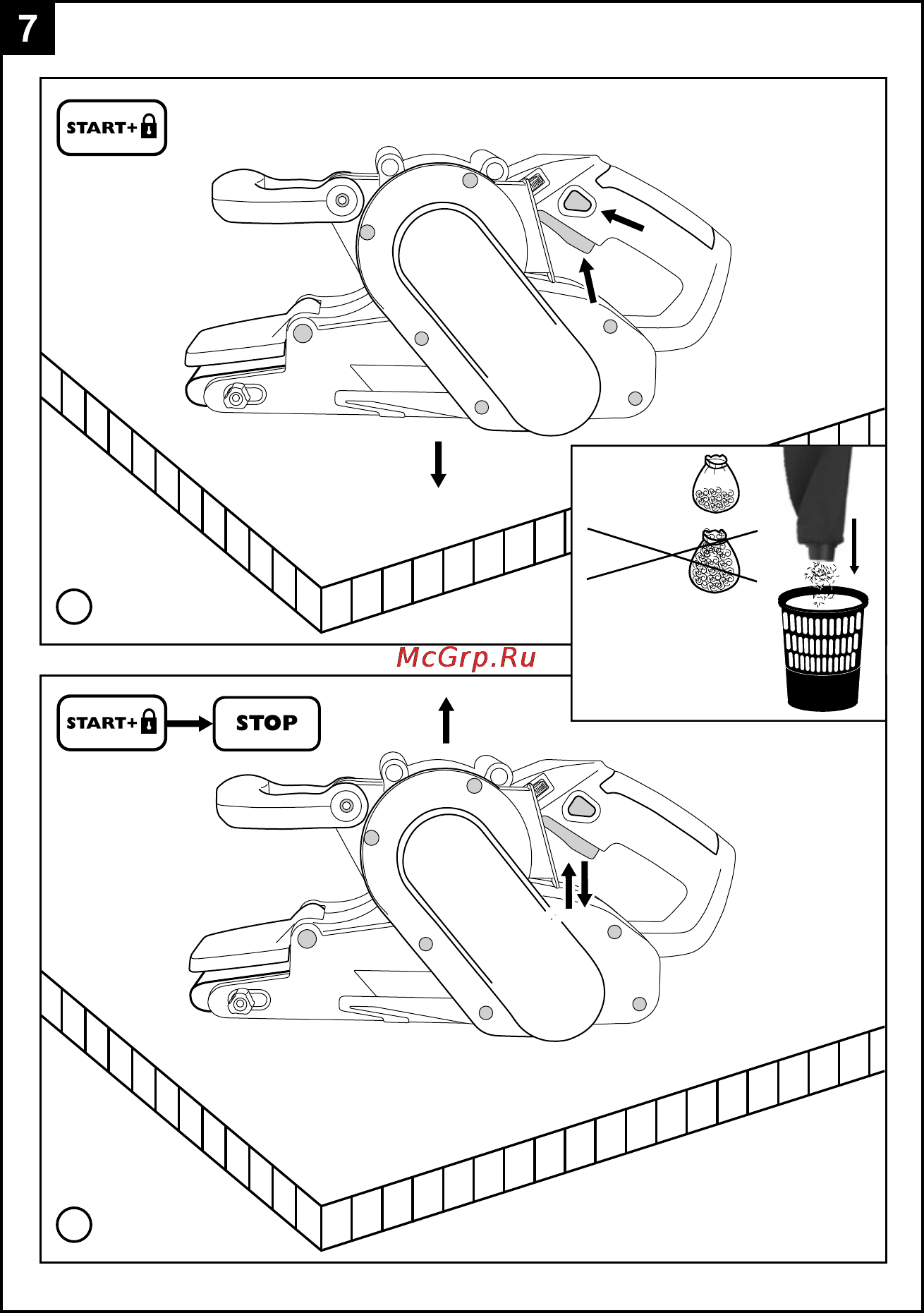 7

START+

McGrp.Ru

START+

STOP