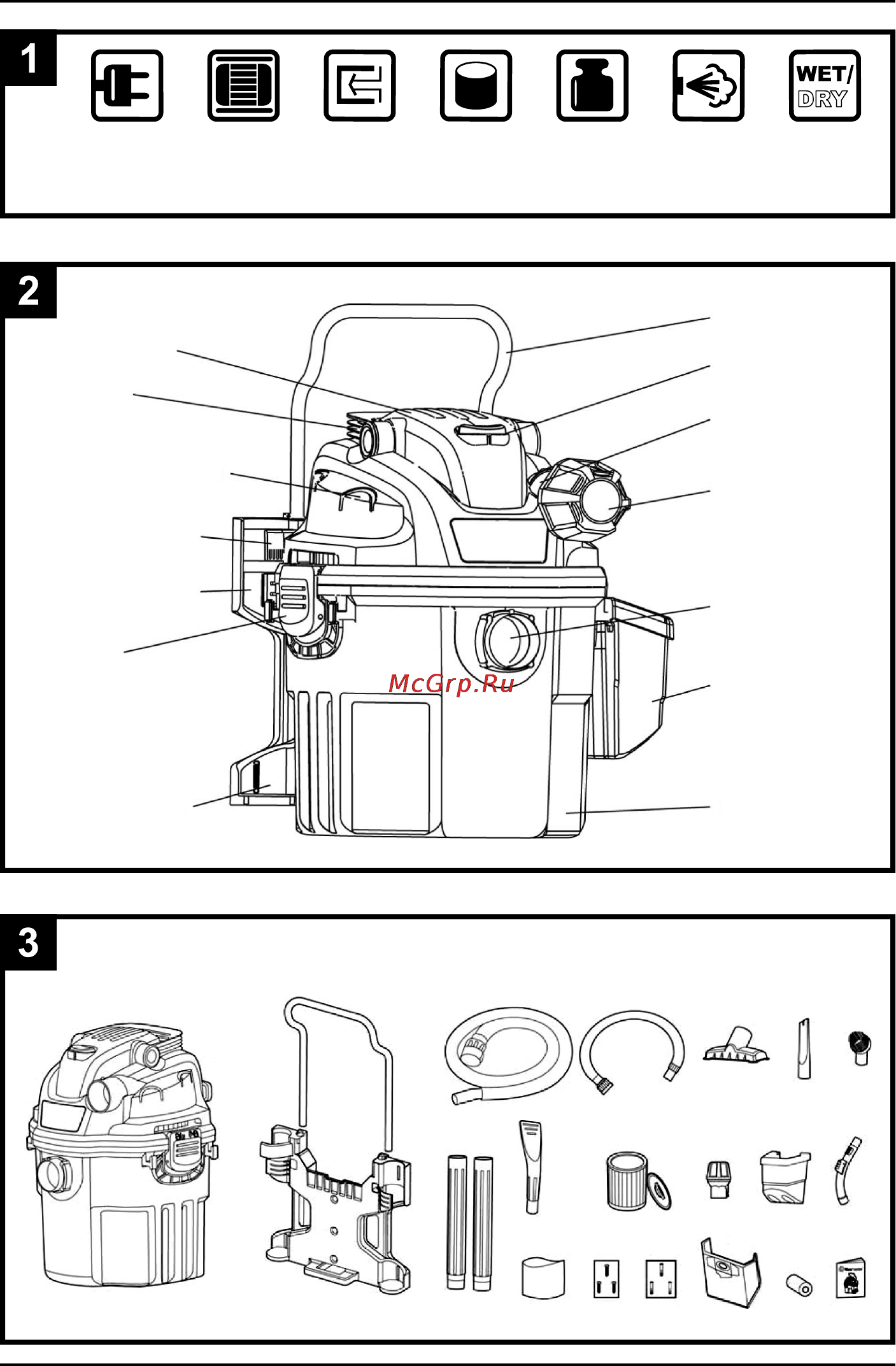 1

WET/ DRY

2

McGrp.Ru

3