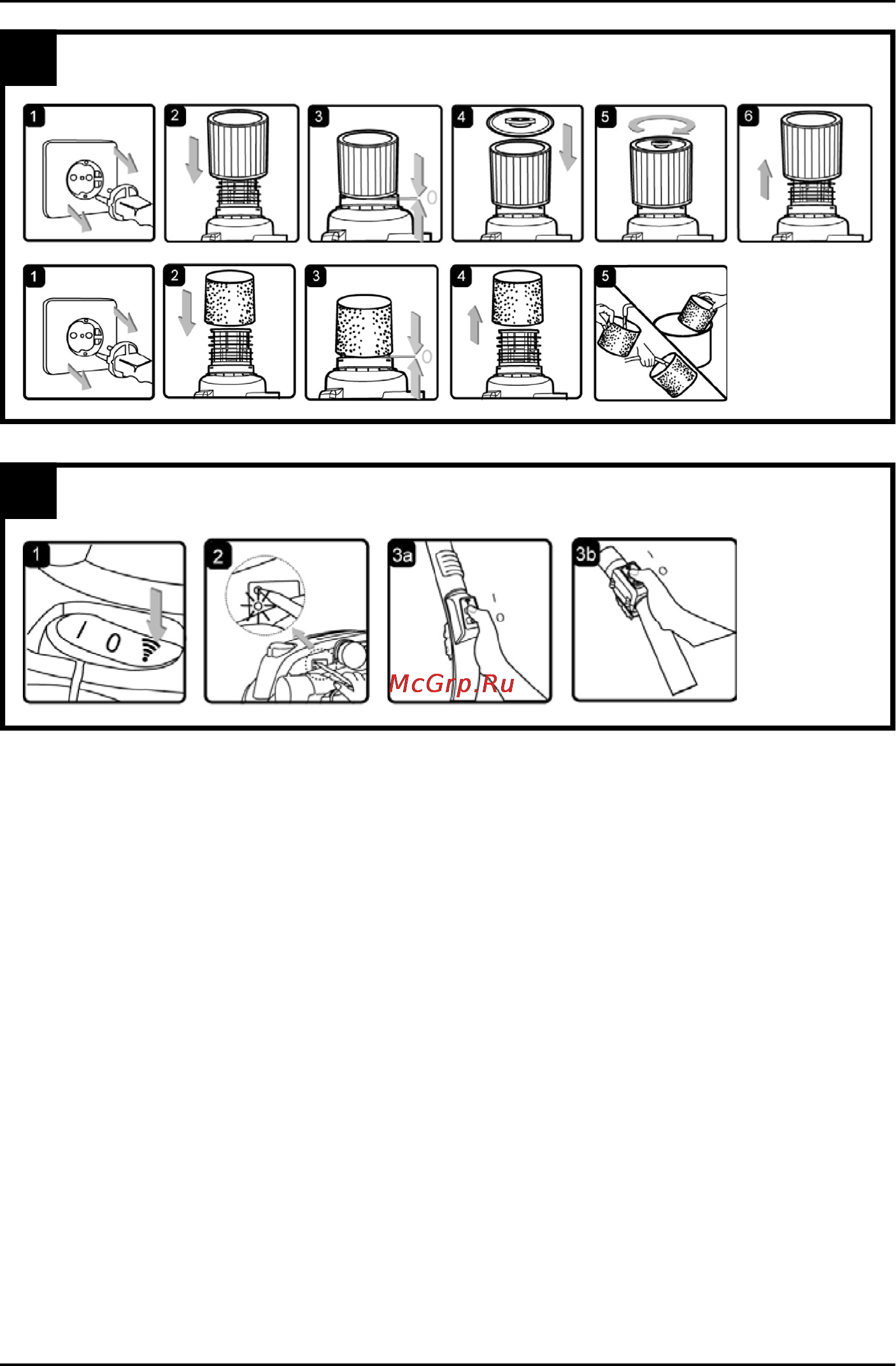 1
2
3
0
4
5
6

1
2
3
0
4
5

1
I
0
2
3a
I
0
3b
I
0

McGrp.Ru