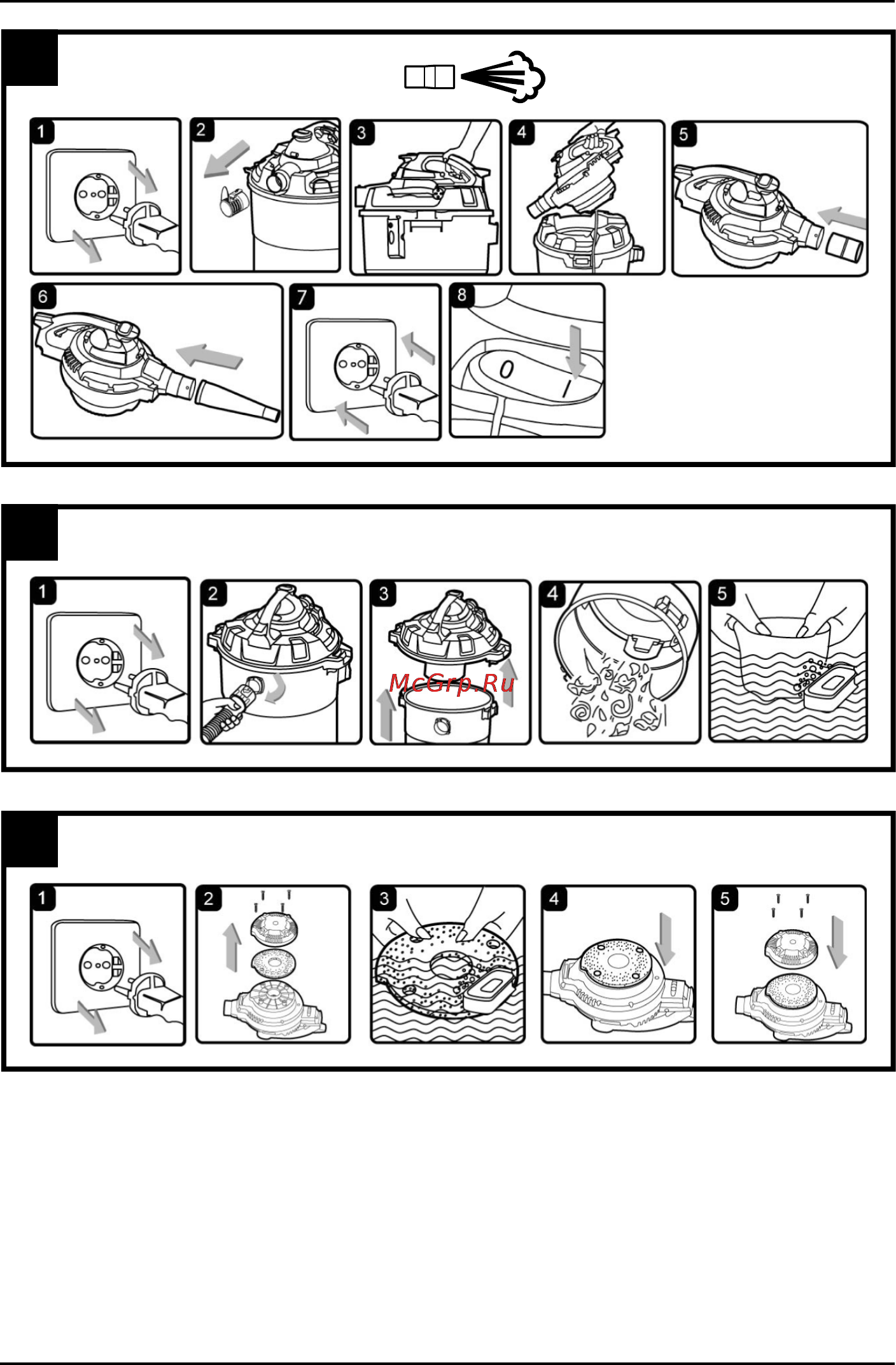 1
2
3
4
5
6
7
8
0
I

1
2
3
4
5
McGrp.Ru

1
2
3
4
5