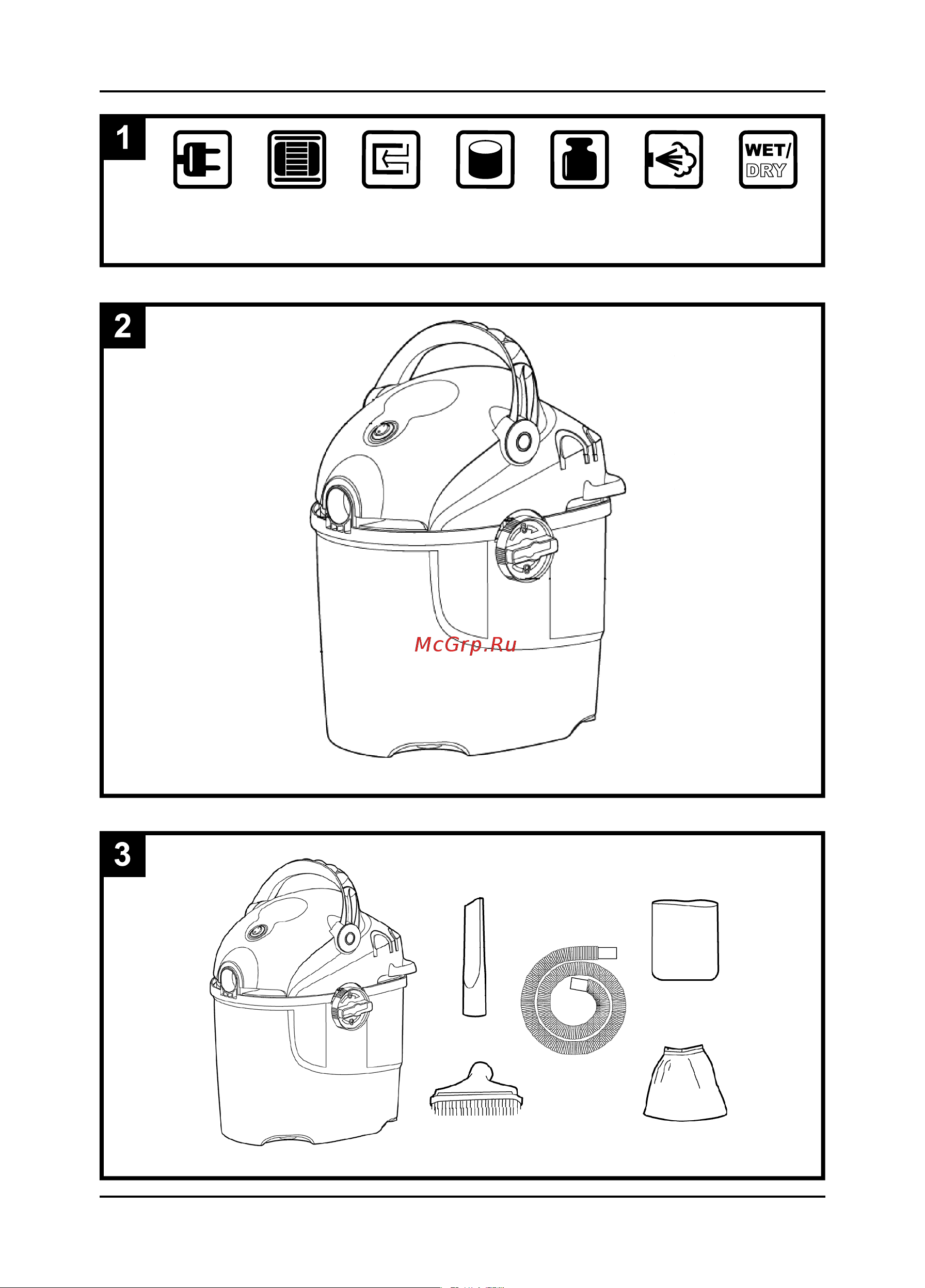 1

WET/
DRY

2

McGrp.Ru

3