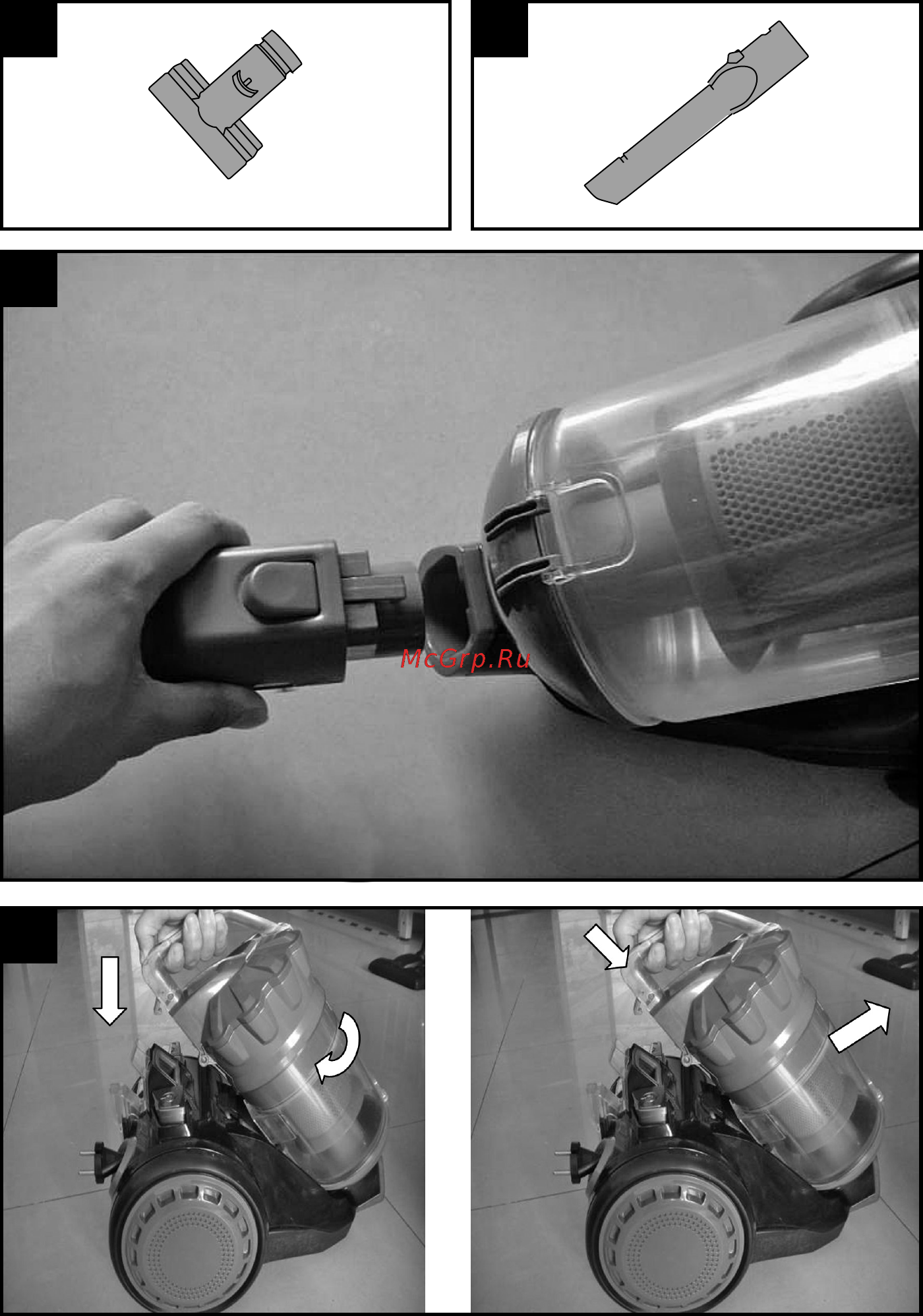 McGrp.Ru