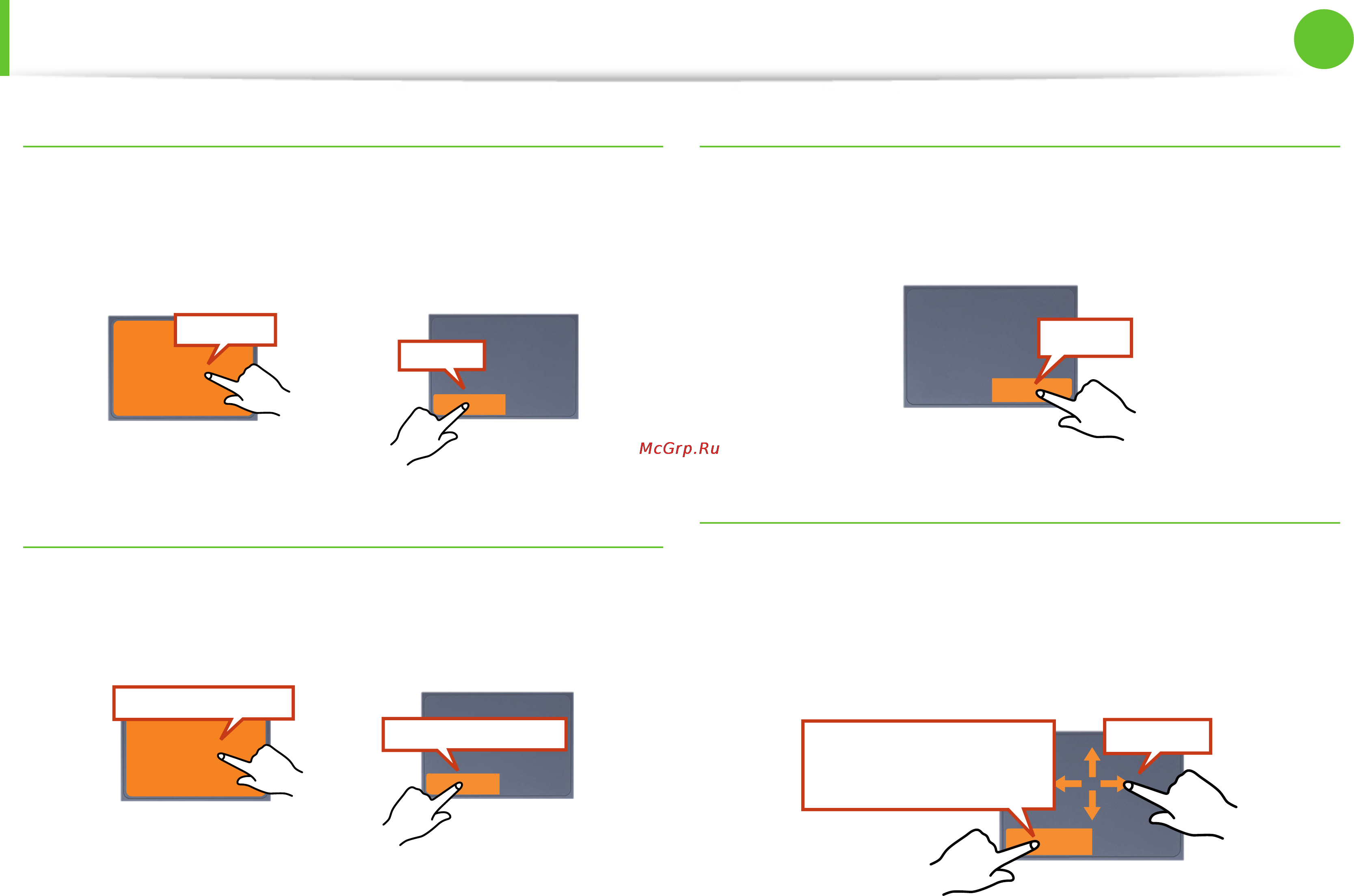 McGrp.Ru