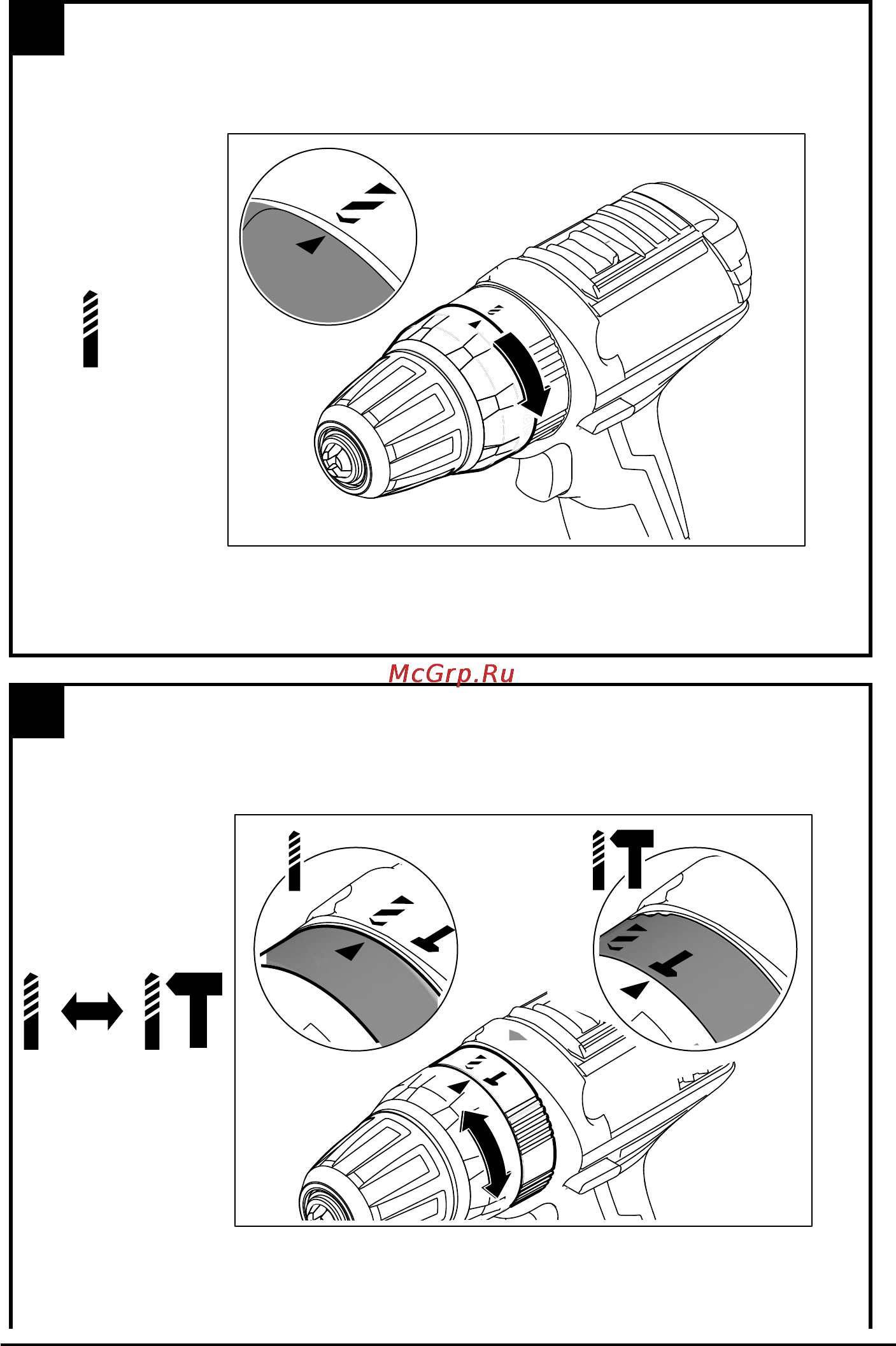 McGrp.Ru