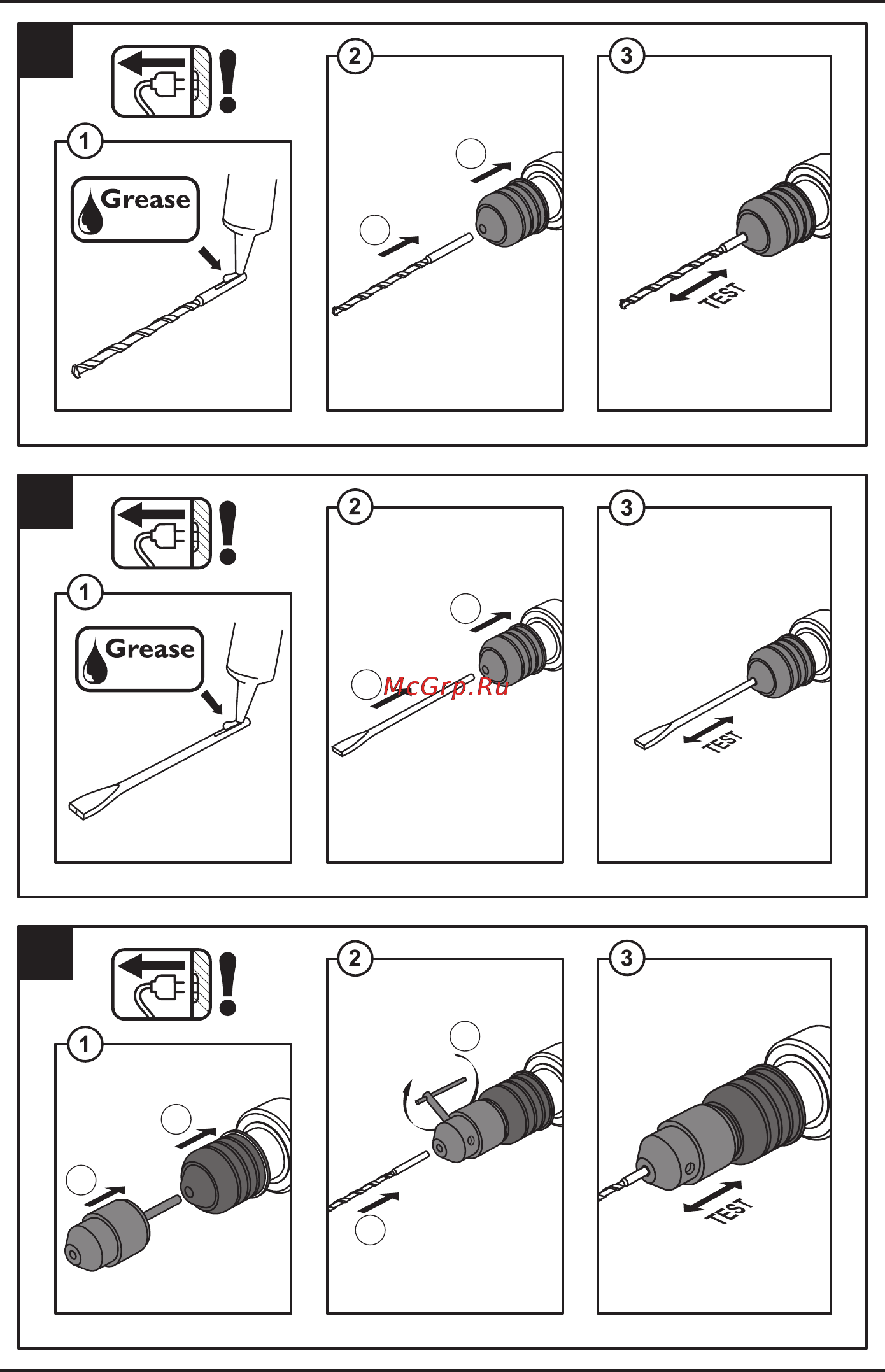 1

Grease

2

3

TEST

1

Grease

2

McGrp.Ru

3

TEST

1

2

3

TEST