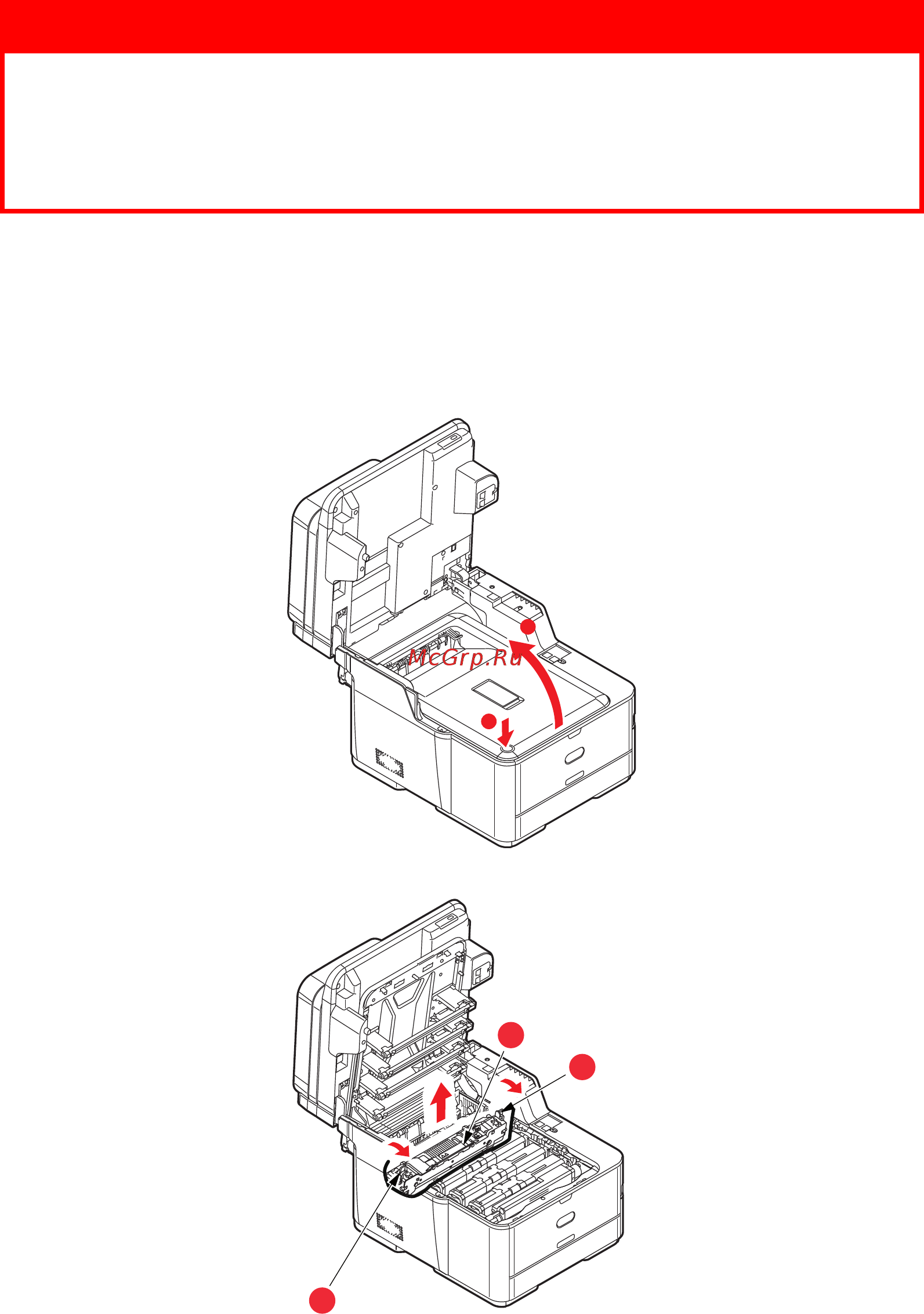 McGrp.Ru