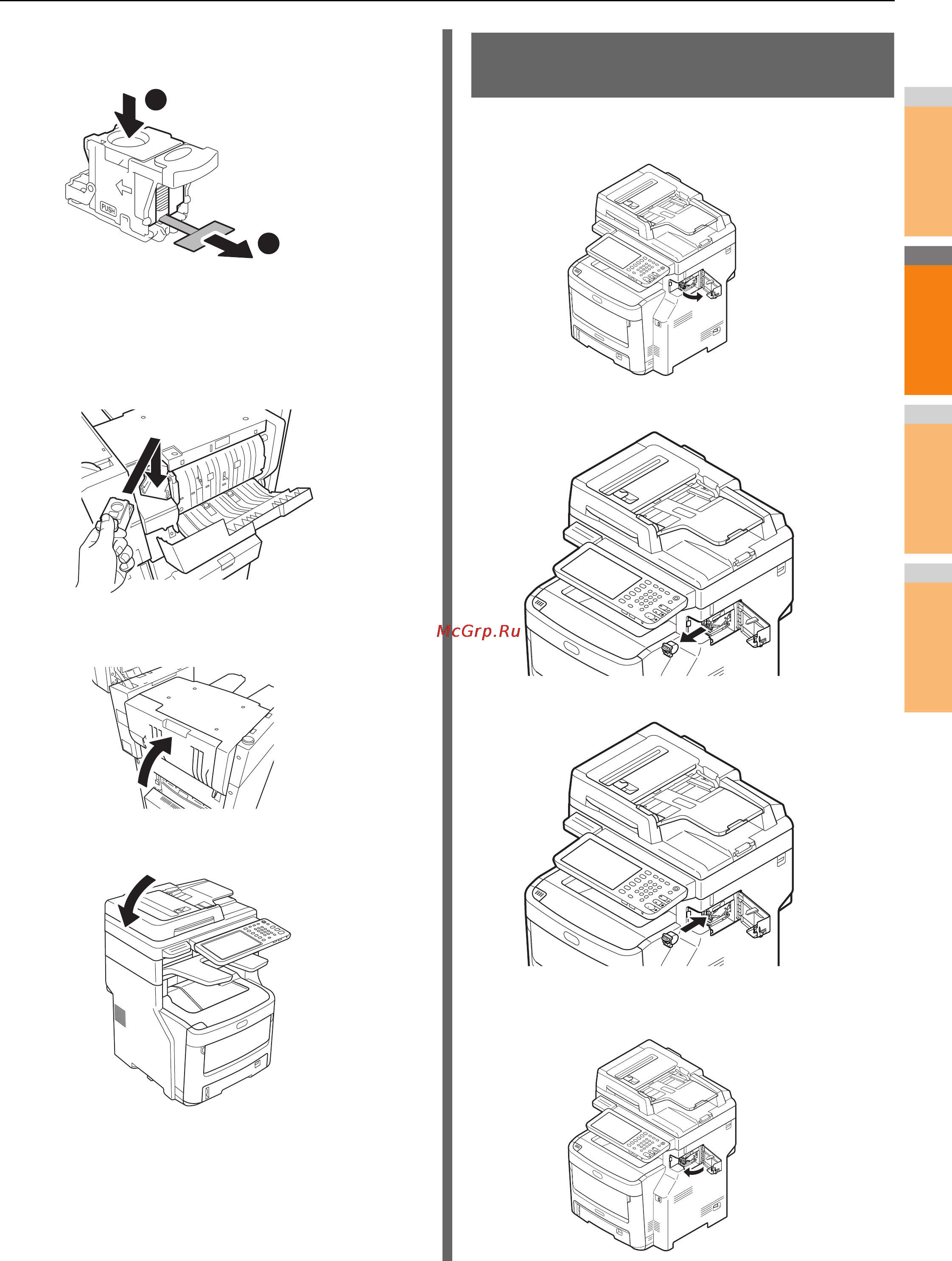 PUSH

McGrp.Ru