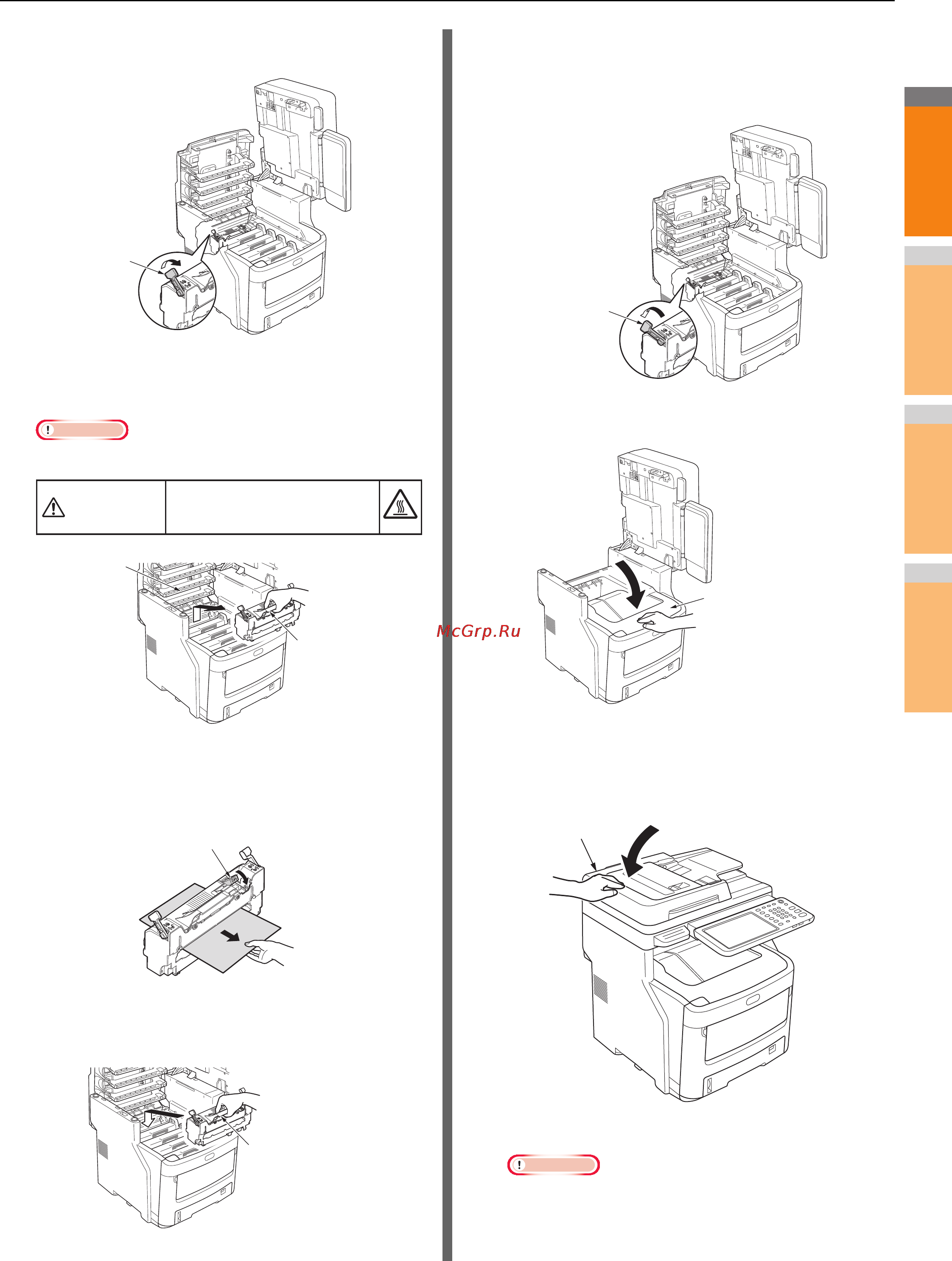 McGrp.Ru