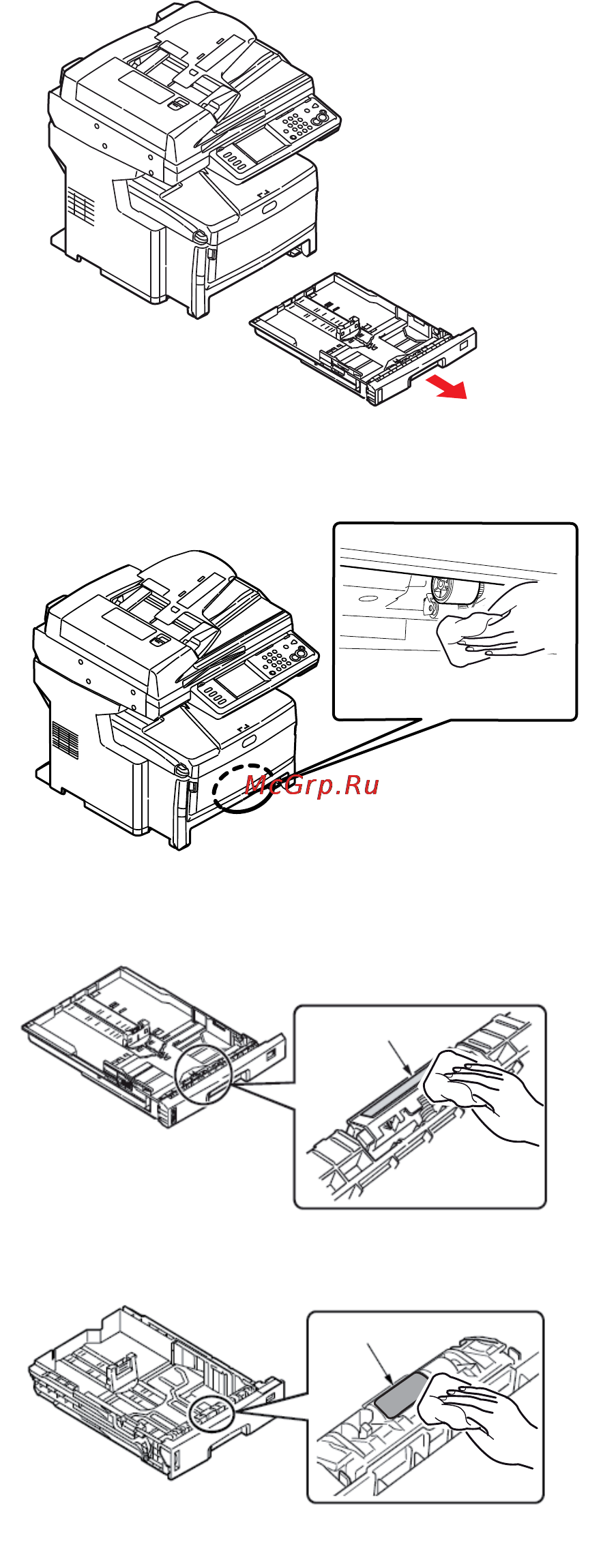 McGrp.Ru