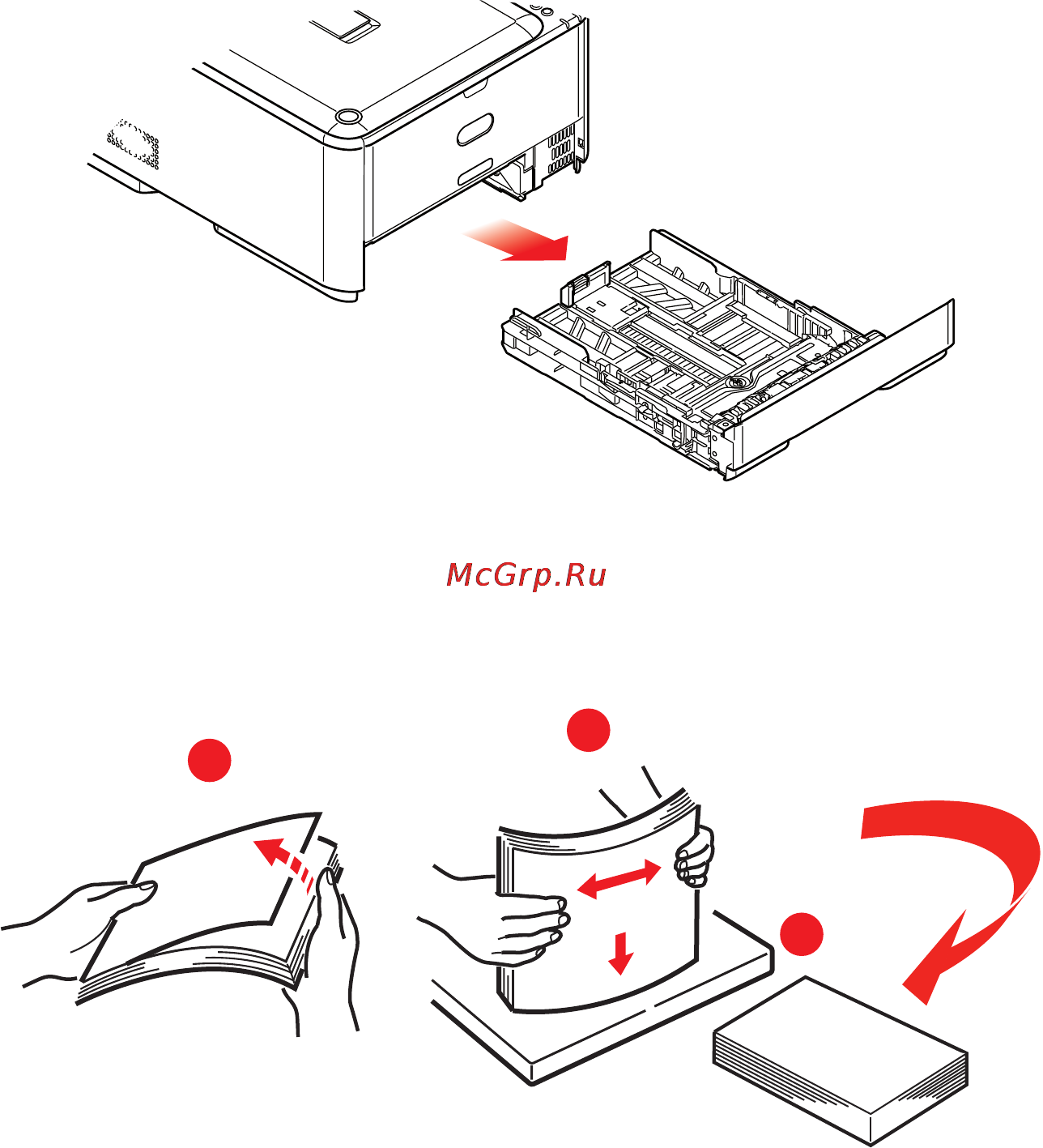 McGrp.Ru