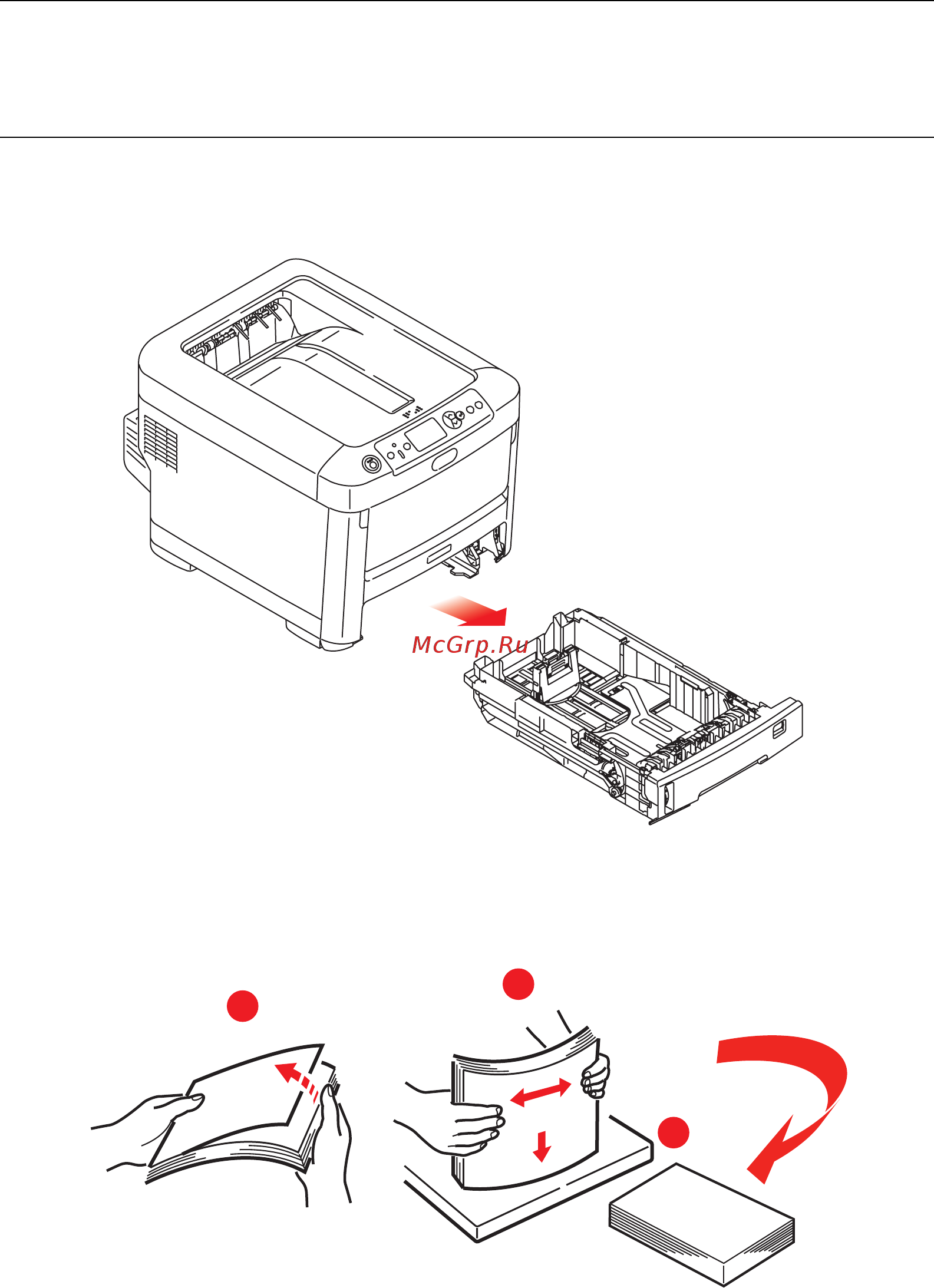 McGrp.Ru