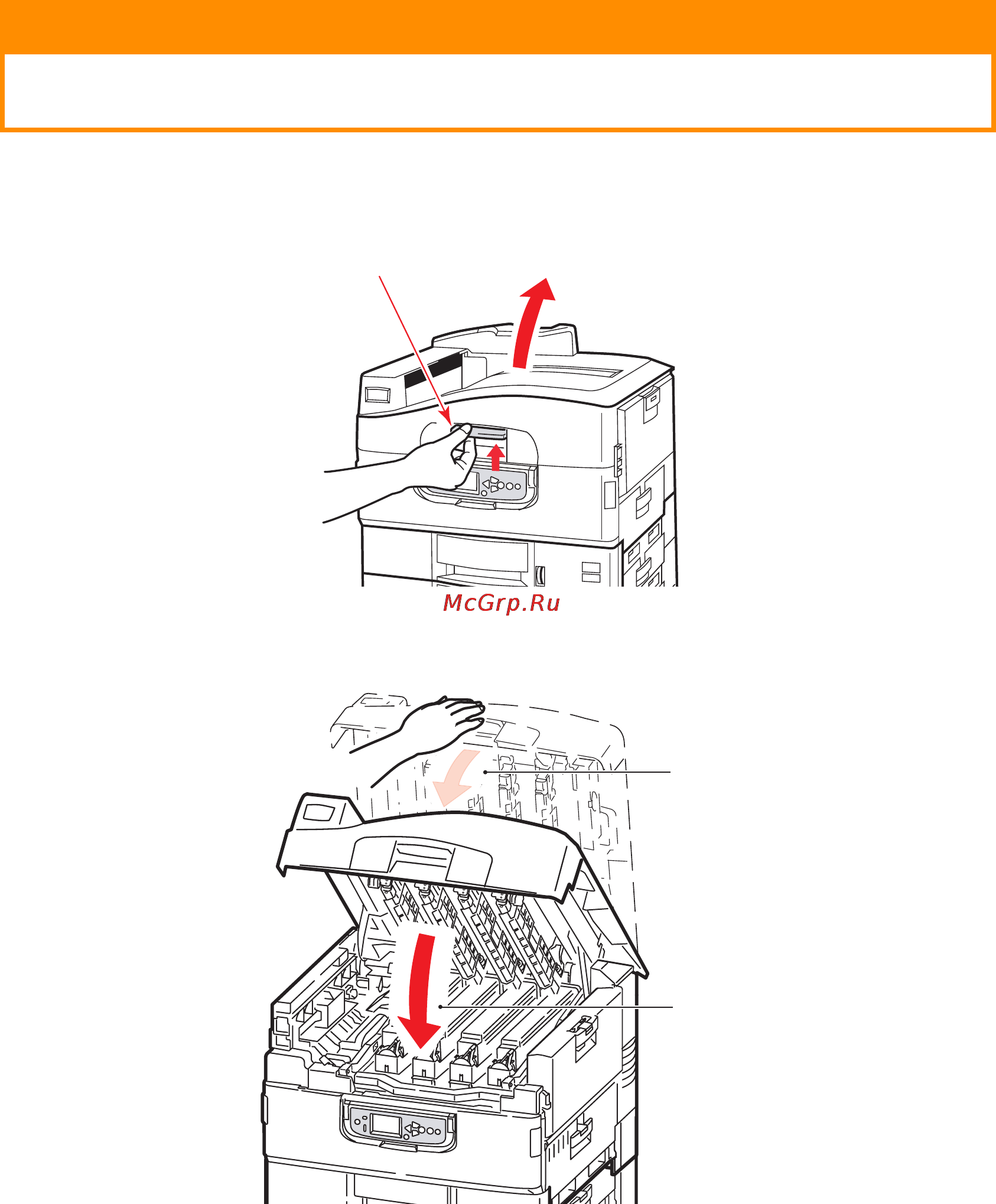 McGrp.Ru