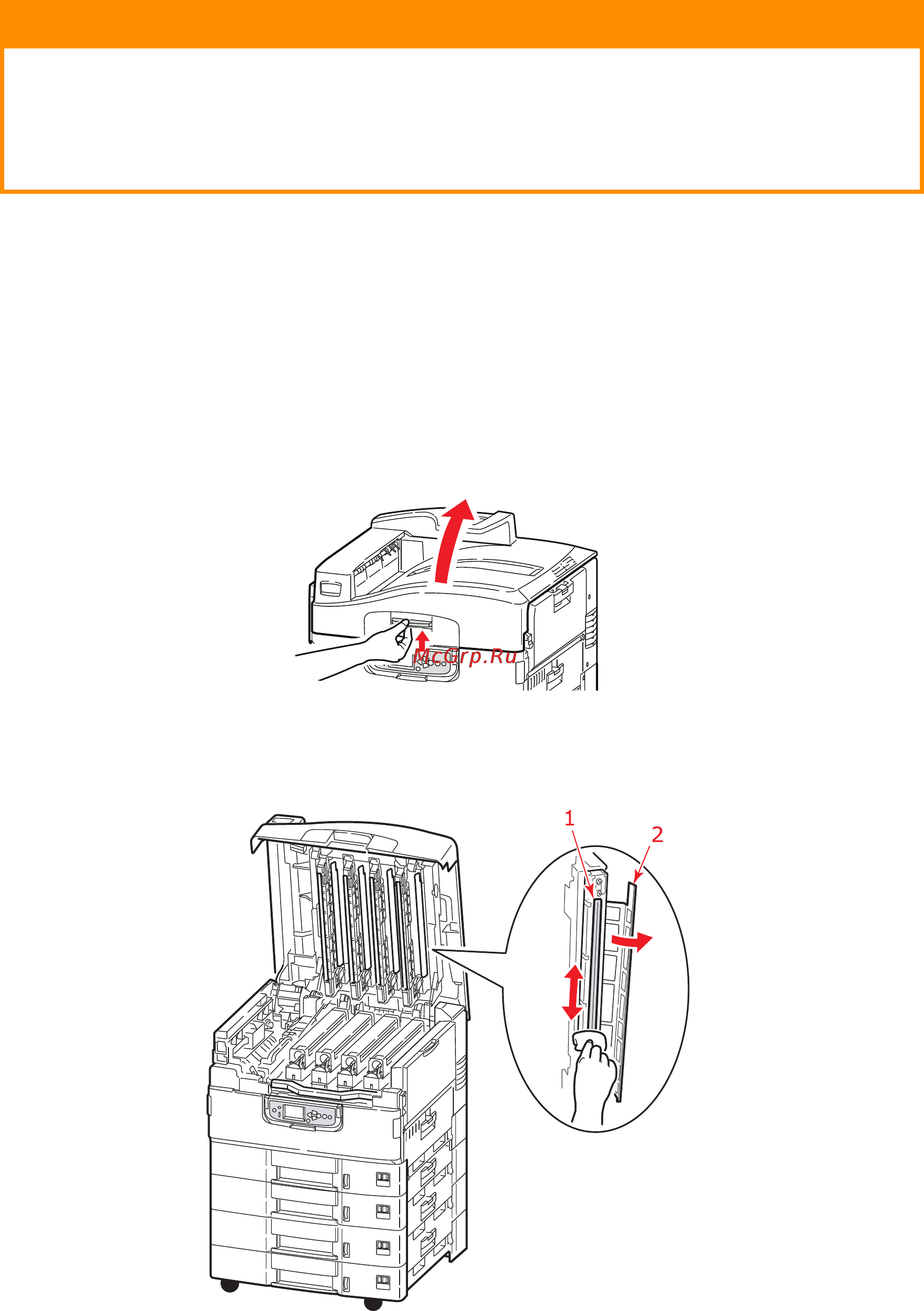 McGrp.Ru

1

2