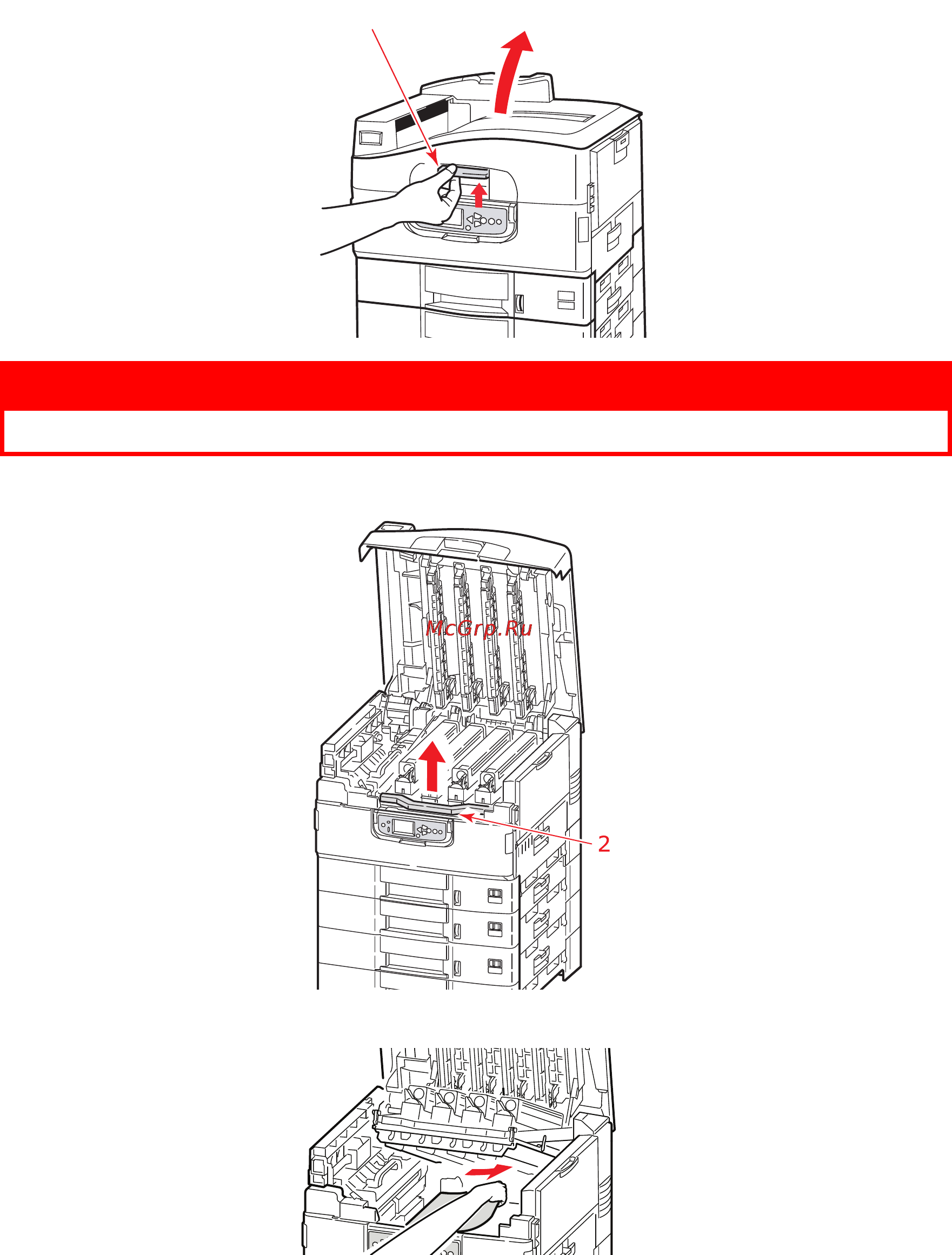 McGrp.Ru

2