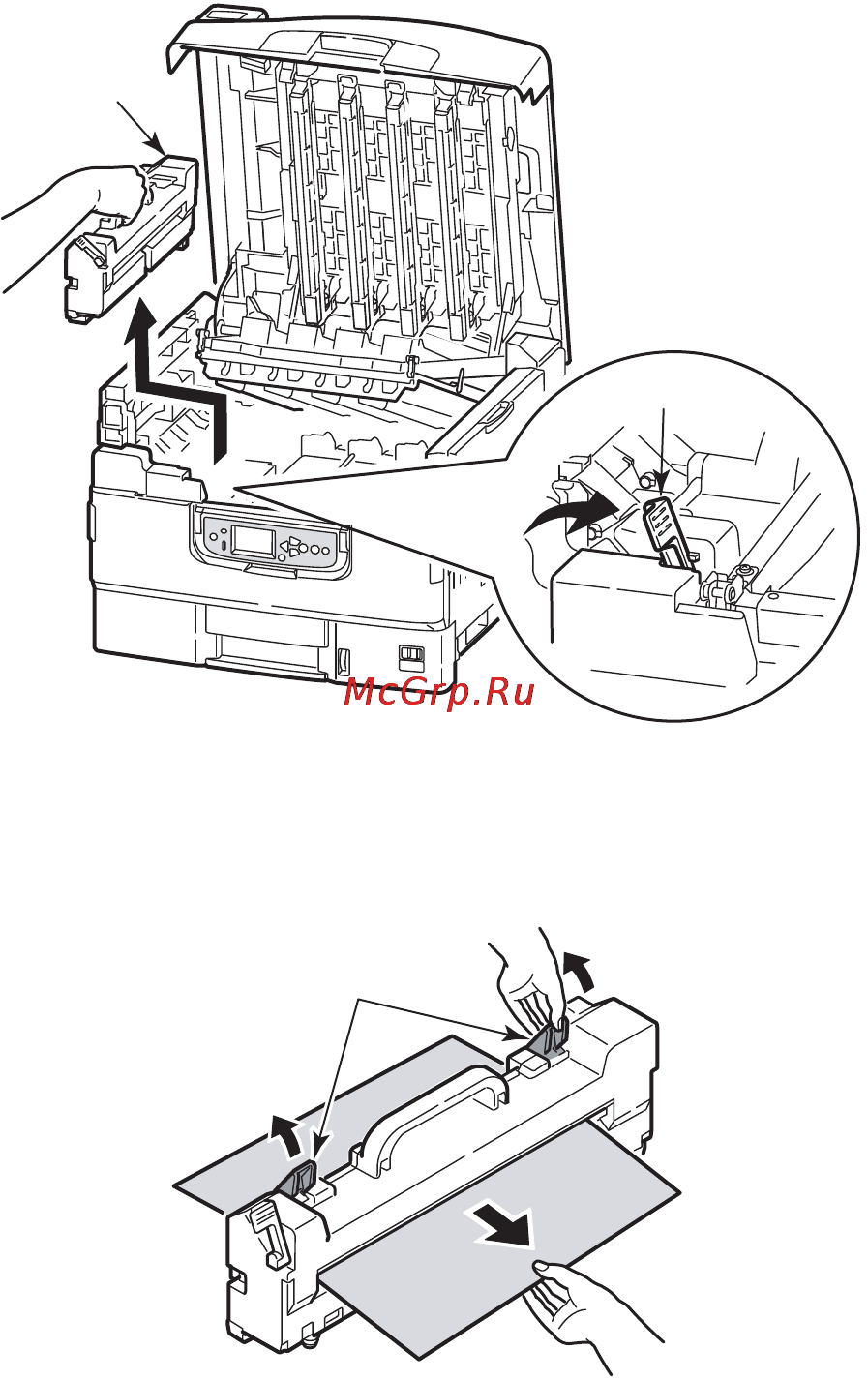 McGrp.Ru