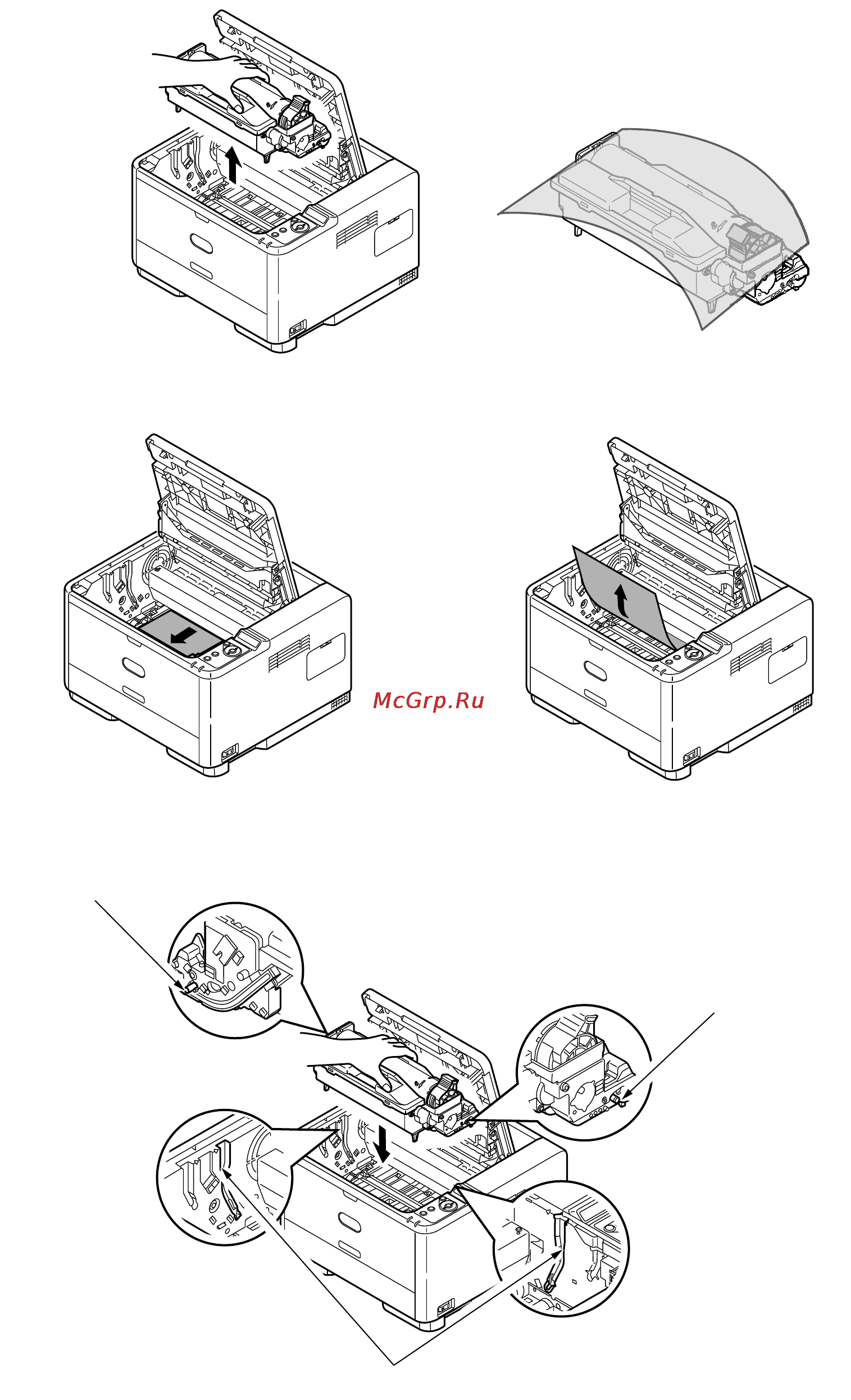 McGrp.Ru