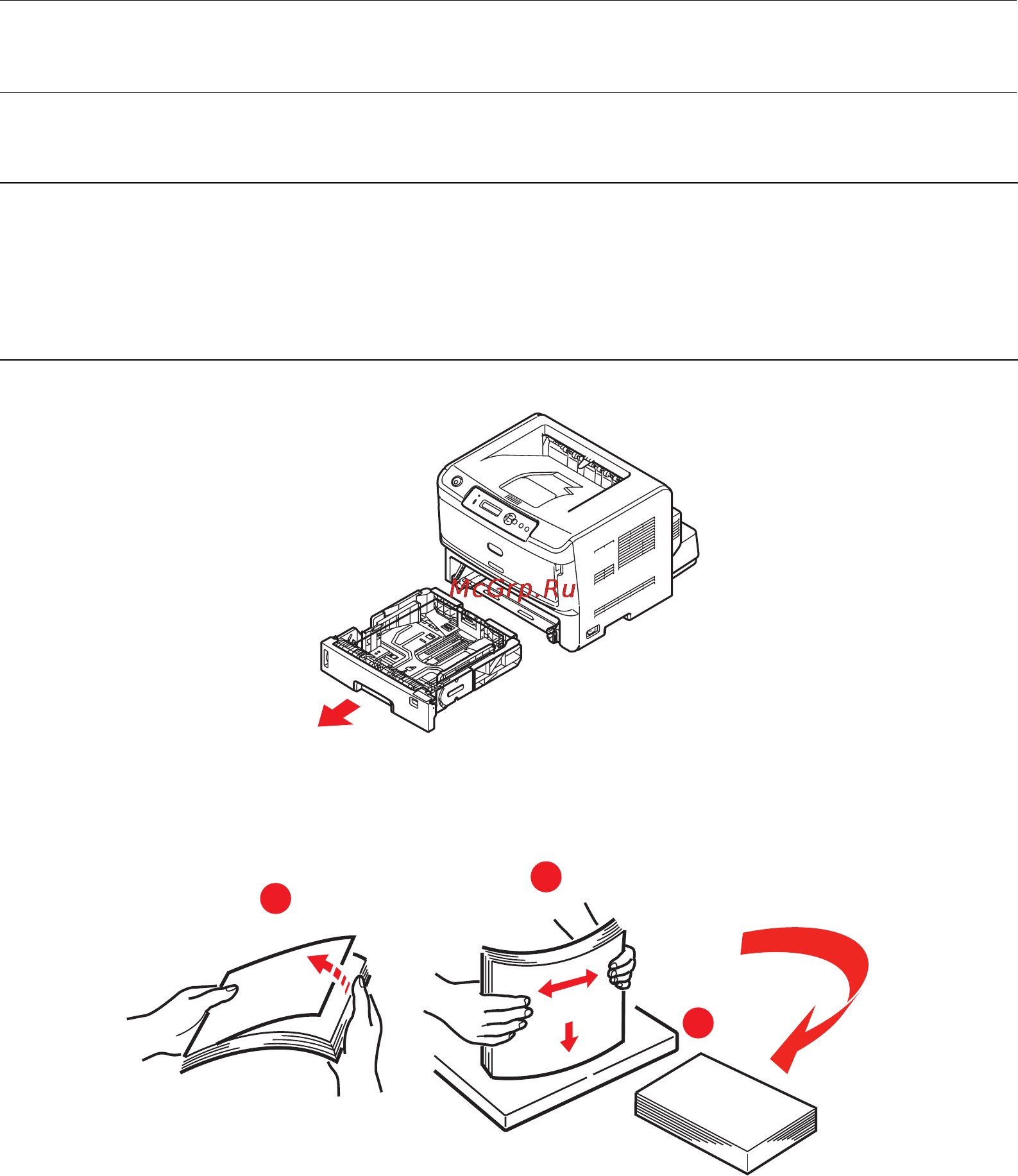 McGrp.Ru