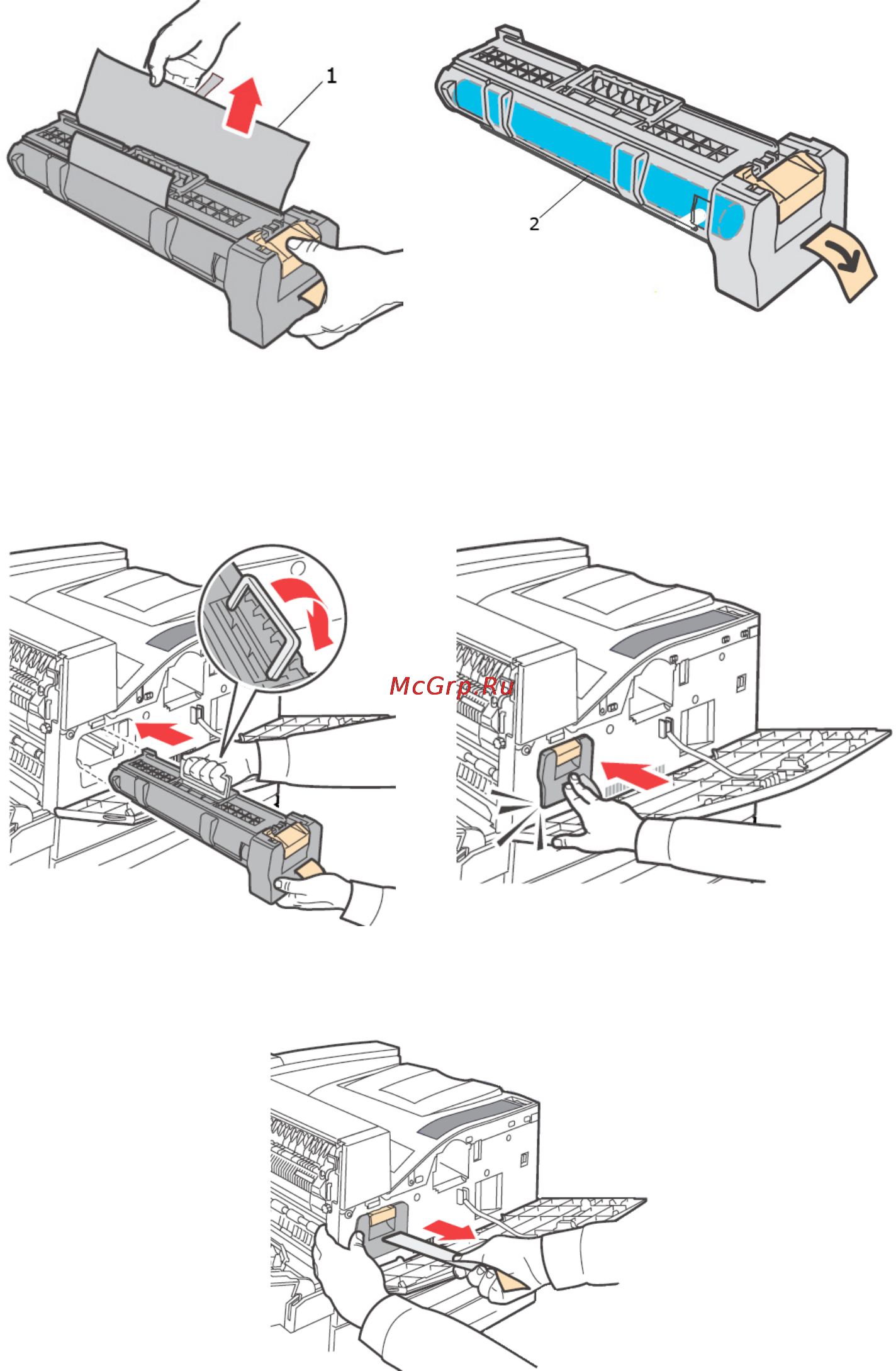 1

2

McGrp.Ru