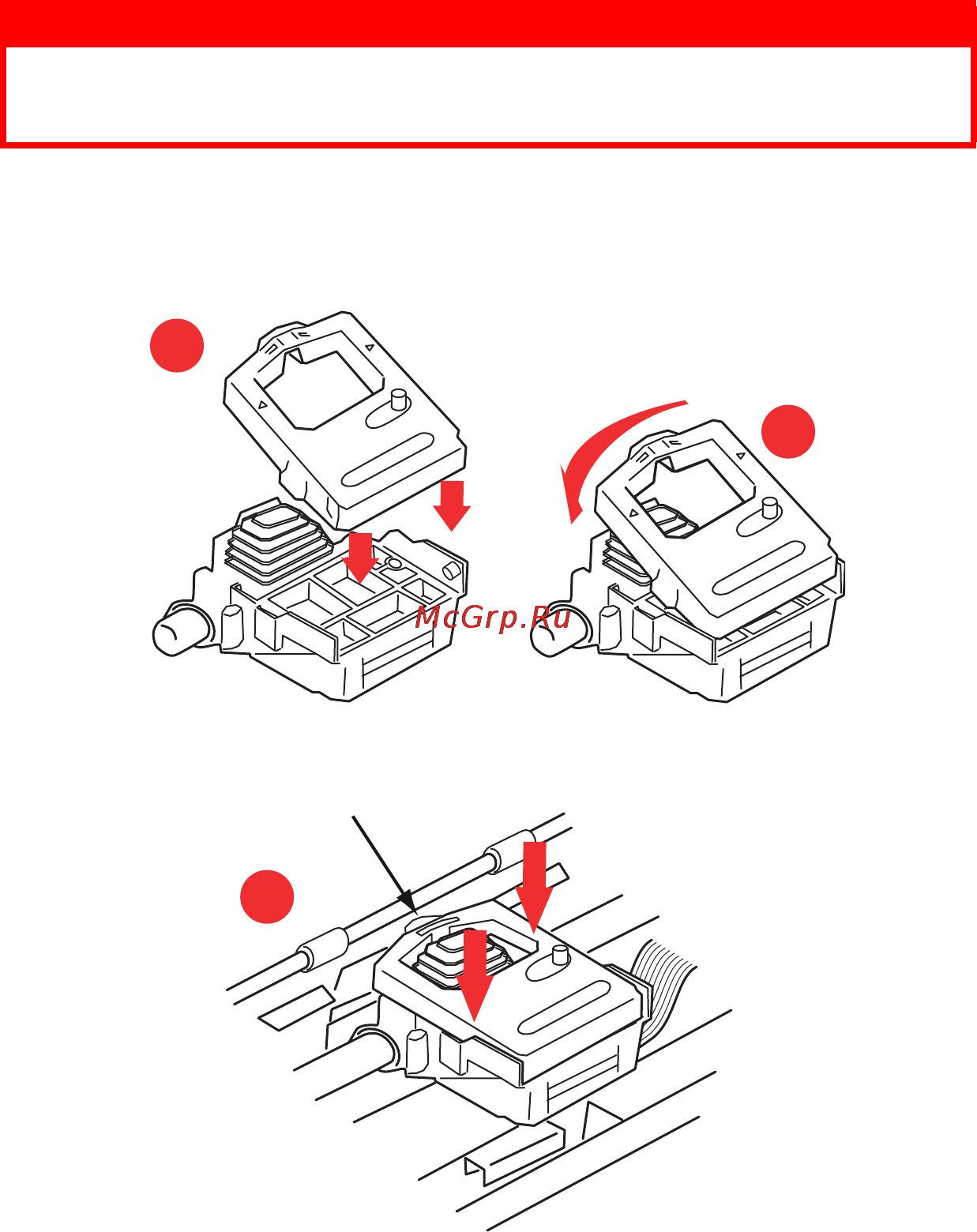 McGrp.Ru