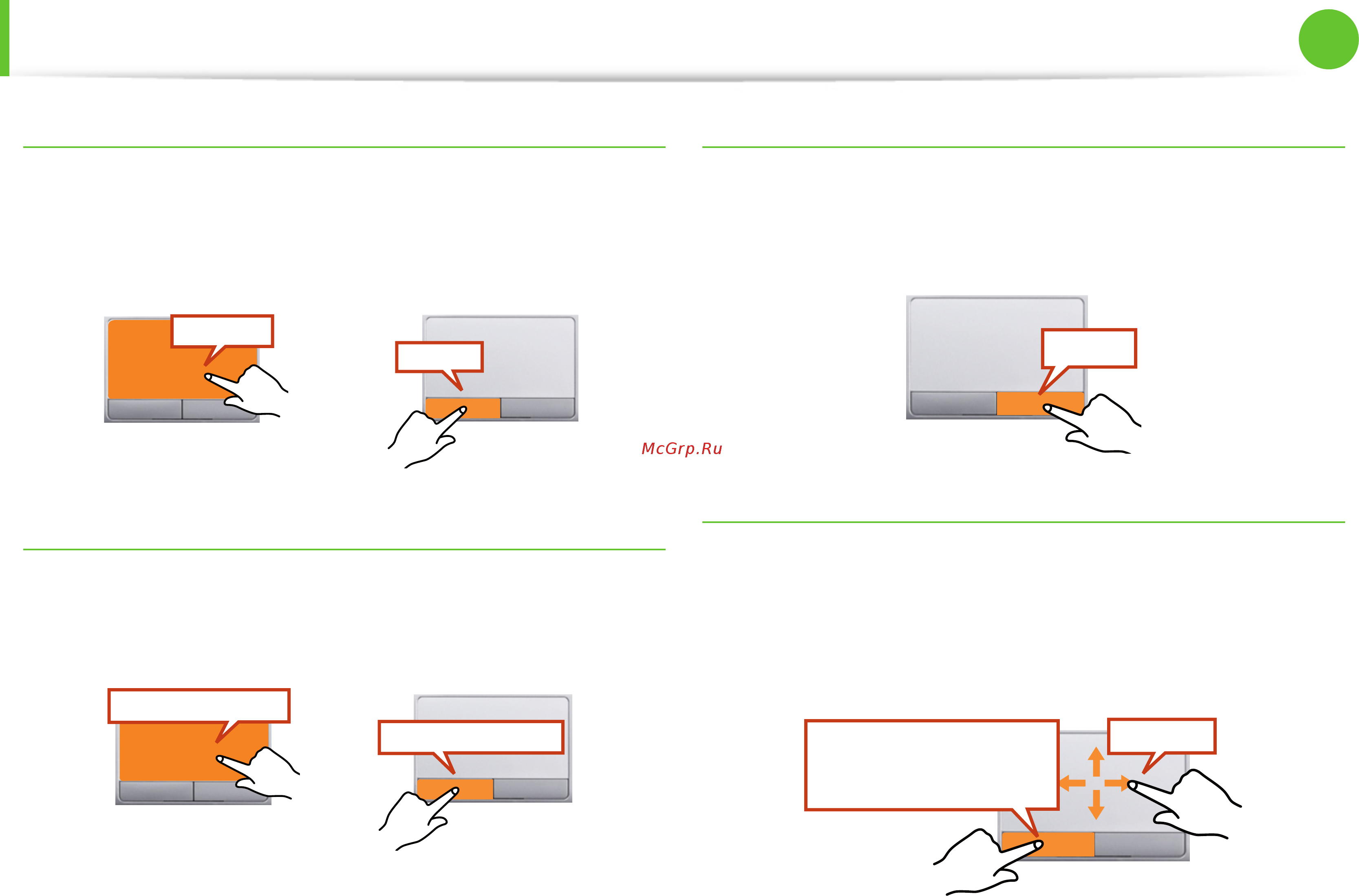 McGrp.Ru