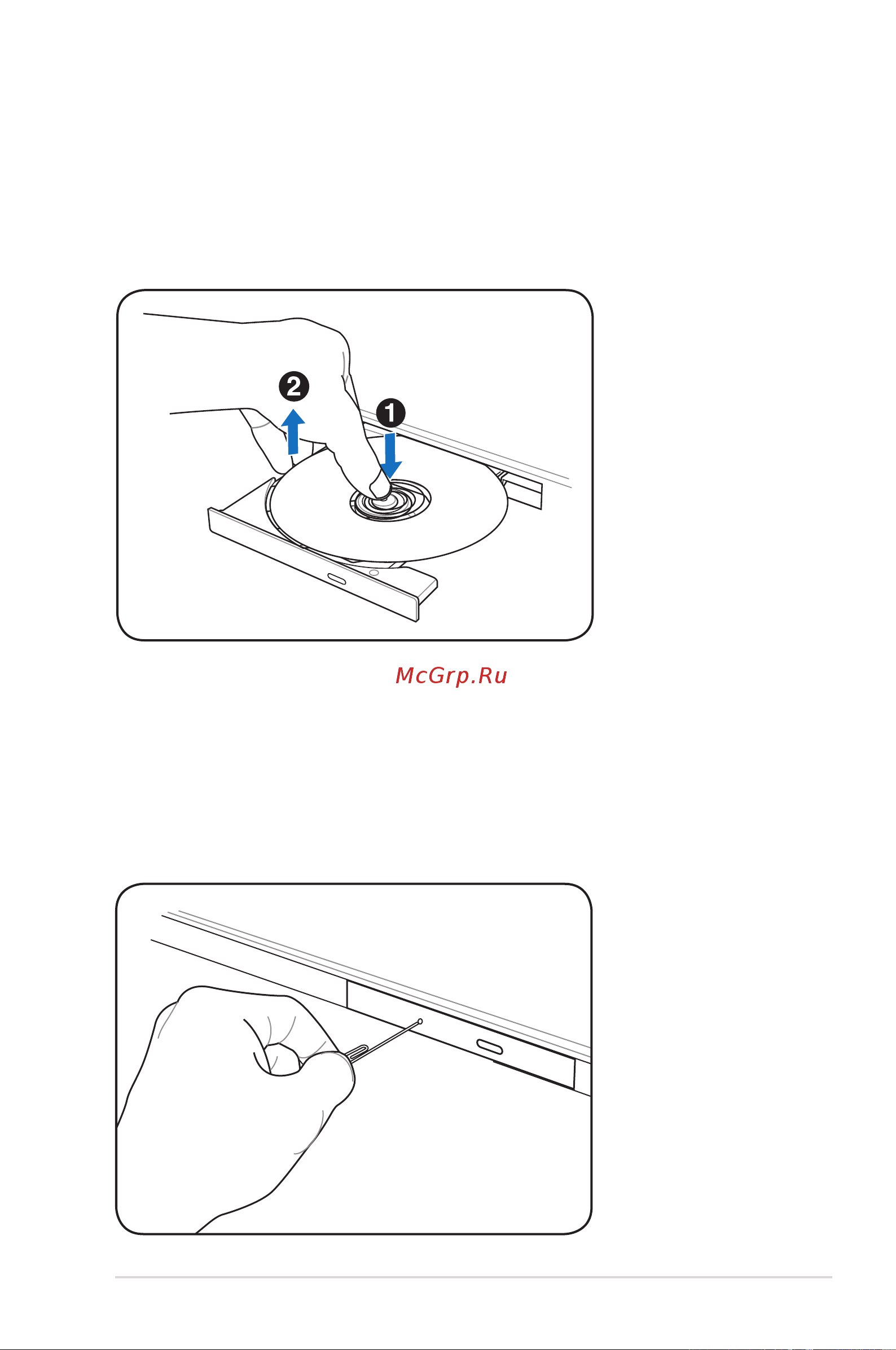 2

1

McGrp.Ru