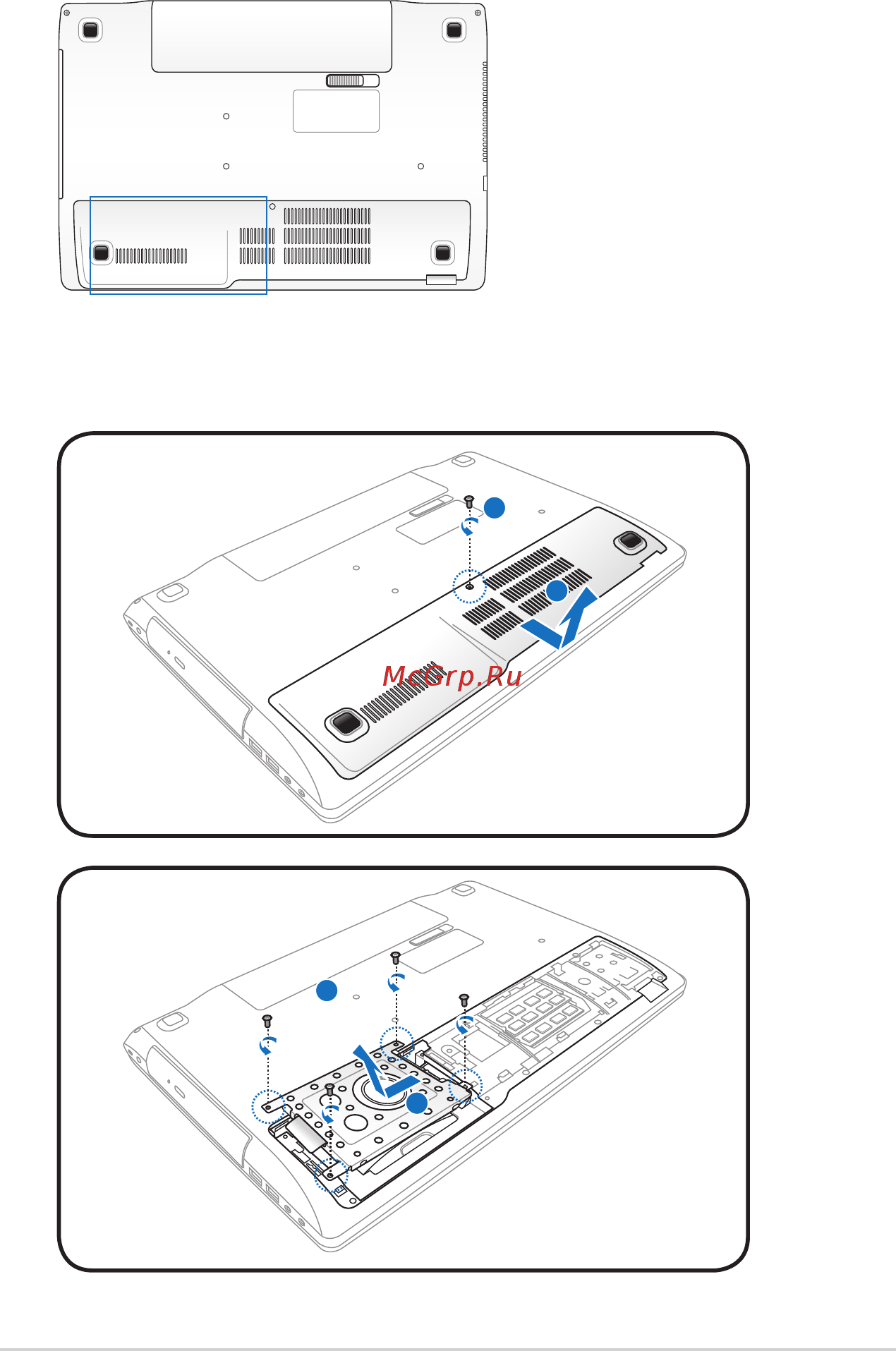 McGrp.Ru