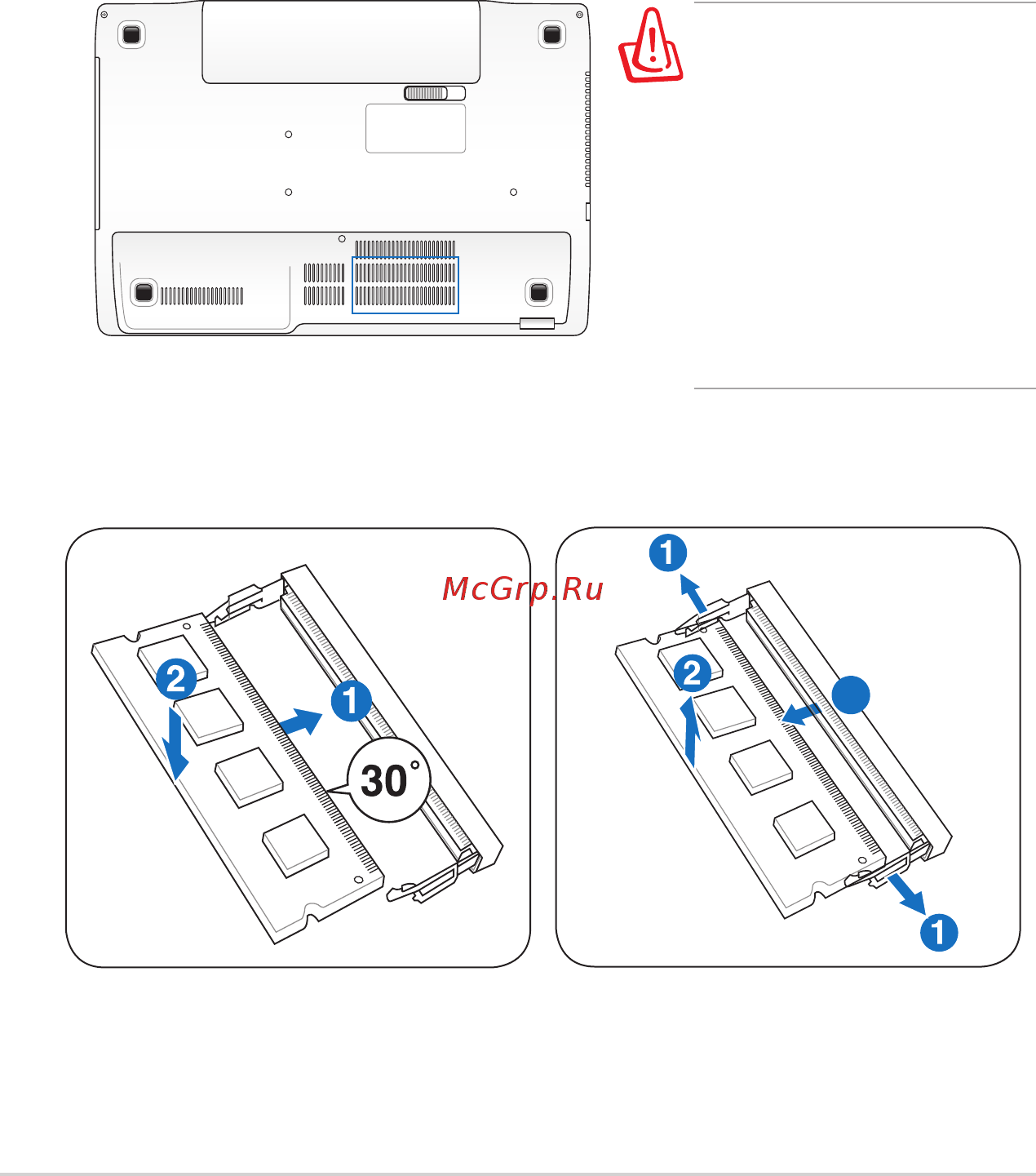 McGrp.Ru

2

1

30°

1

2

1