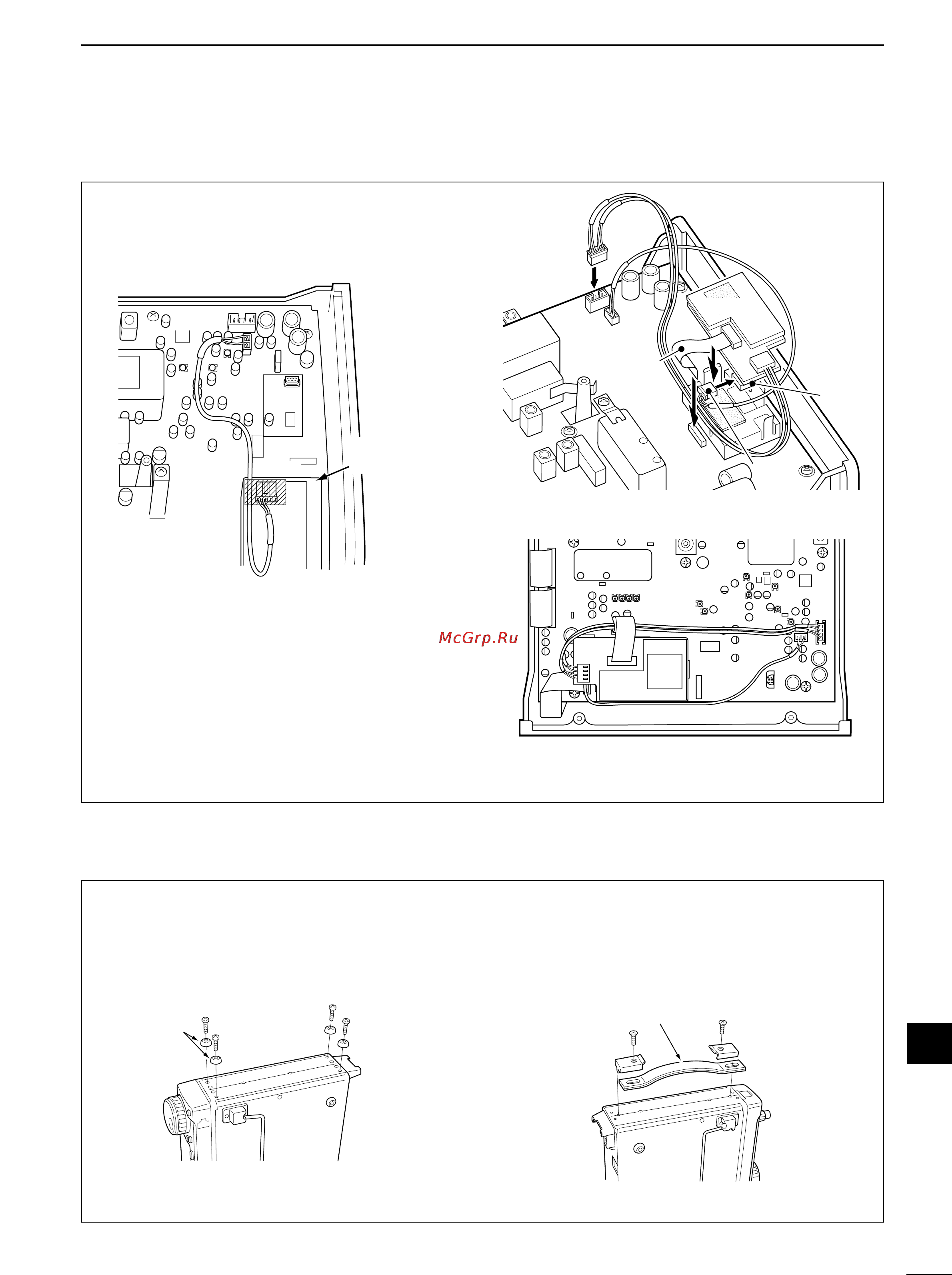 McGrp.Ru