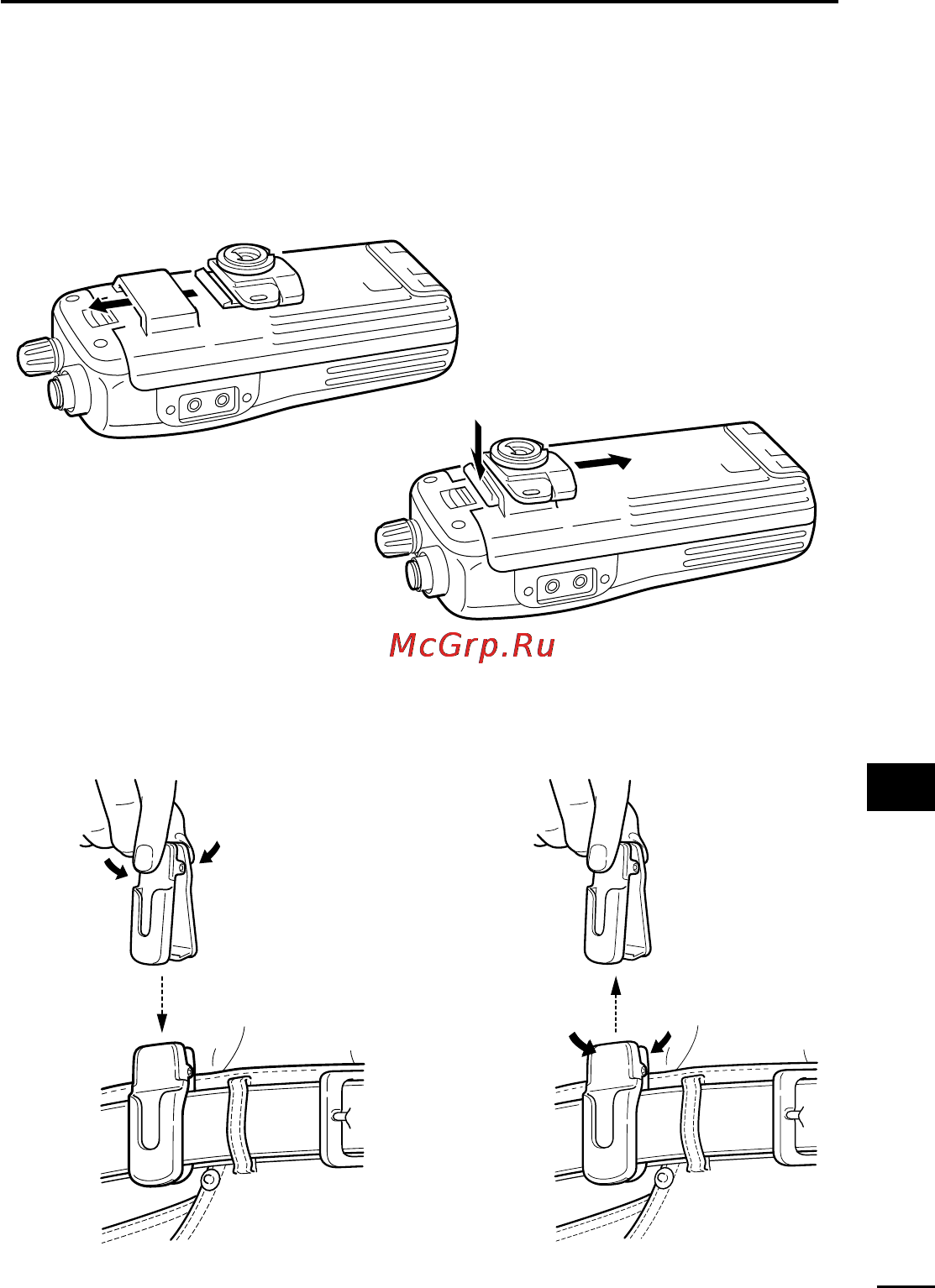 McGrp.Ru