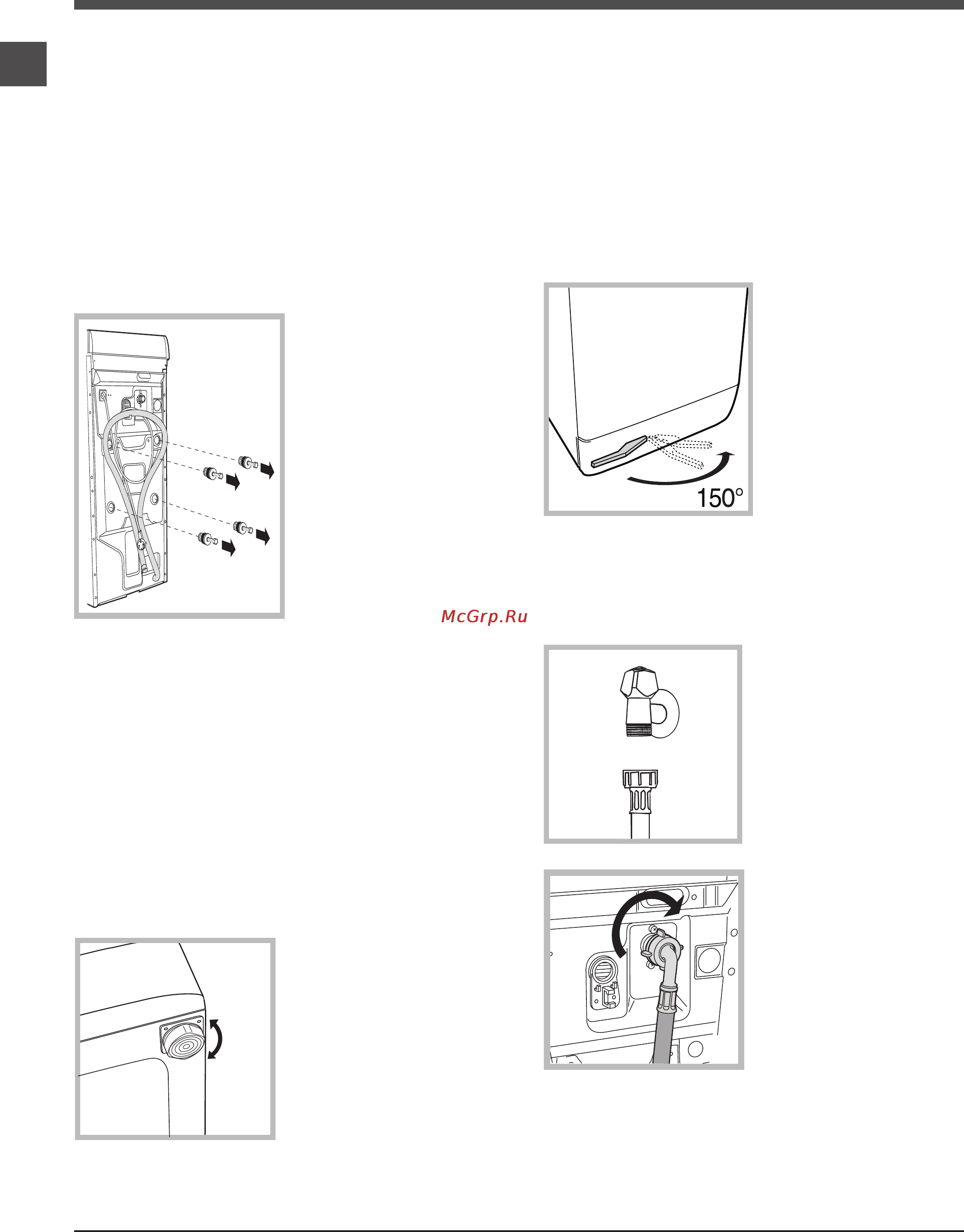 150°

McGrp.Ru