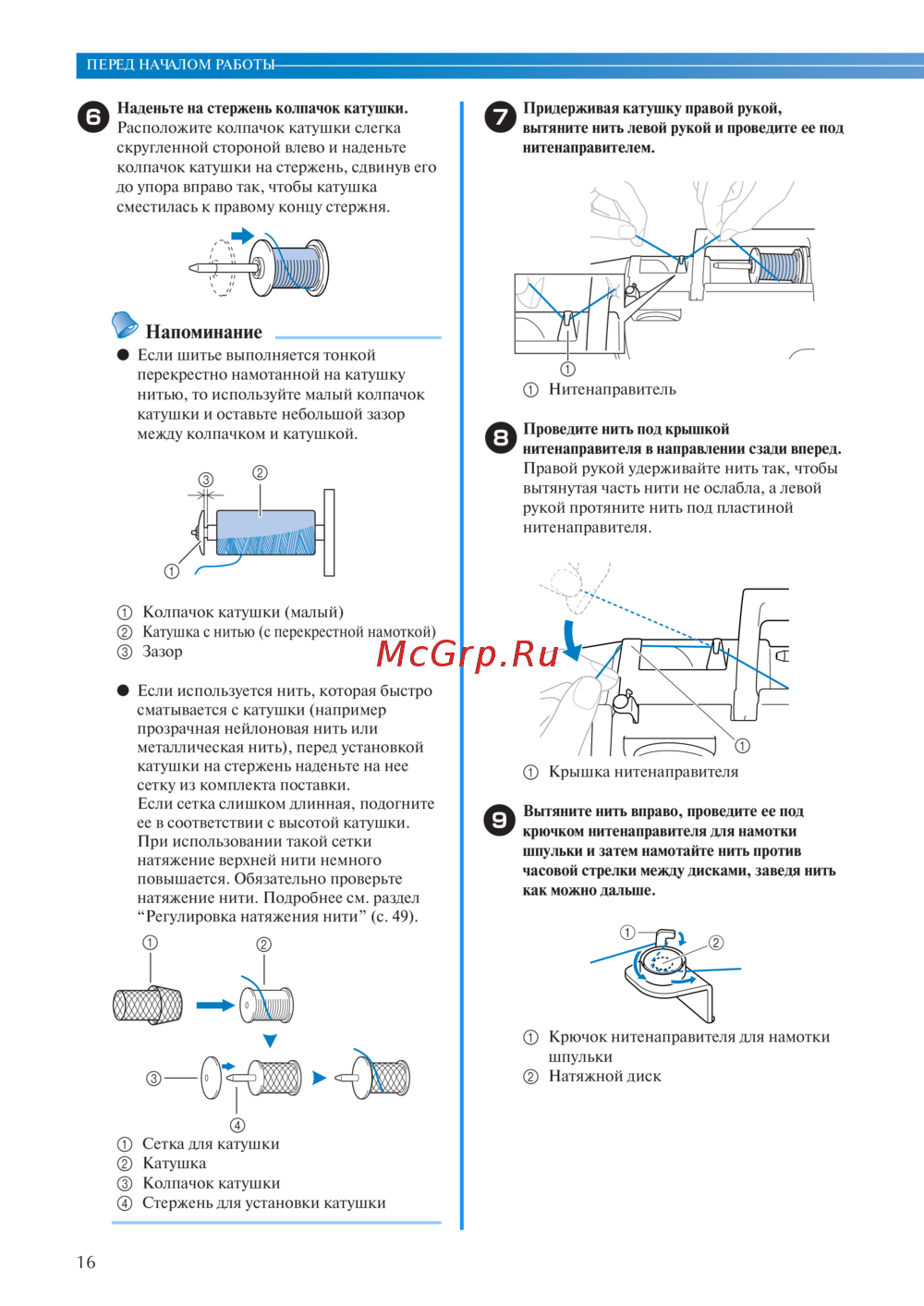 ПЕРЕД НАЧАЛОМ РАБОТЫ

6 Наденьте на стержень колпачок катушки. Расположите колпачок катушки слегка скругленной стороной влево и наденьте колпачок катушки на стержень, сдвинув его до упора вправо так, чтобы катушка сместилась к правому концу стержня.

Напоминание

● Если шитье выполняется тонкой перекрестно намотанной на катушку нитью, то используйте малый колпачок катушки и оставьте небольшой зазор между колпачком и катушкой.

③ ②
①

① Колпачок катушки (малый)
② Катушка с нитью (с перекрестной намоткой)
③ Зазор

● Если используется нить, которая быстро сматывается с катушки (например прозрачная нейлоновая нить или металлическая нить), перед установкой катушки на стержень наденьте на нее сетку из комплекта поставки.
Если сетка слишком длинная, подогните ее в соответствии с высотой катушки.
При использовании такой сетки натяжение верхней нити немного повышается. Обязательно проверьте натяжение нити. Подробнее см. раздел “Регулировка натяжения нити” (с. 49).

① ②
③
④

① Сетка для катушки
② Катушка
③ Колпачок катушки
④ Стержень для установки катушки

7 Придерживая катушку правой рукой, вытяните нить левой рукой и проведите ее под нитенаправителем.

①

① Нитенаправитель

8 Проведите нить под крышкой нитенаправителя в направлении сзади вперед. Правой рукой удерживайте нить так, чтобы вытянутая часть нити не ослабла, а левой рукой протяните нить под пластиной нитенаправителя.

McGrp.Ru

①

① Крышка нитенаправителя

9 Вытяните нить вправо, проведите ее под крючком нитенаправителя для намотки шпульки и затем намотайте нить против часовой стрелки между дисками, заведя нить как можно дальше.

① ②

① Крючок нитенаправителя для намотки шпульки
② Натяжной диск

16