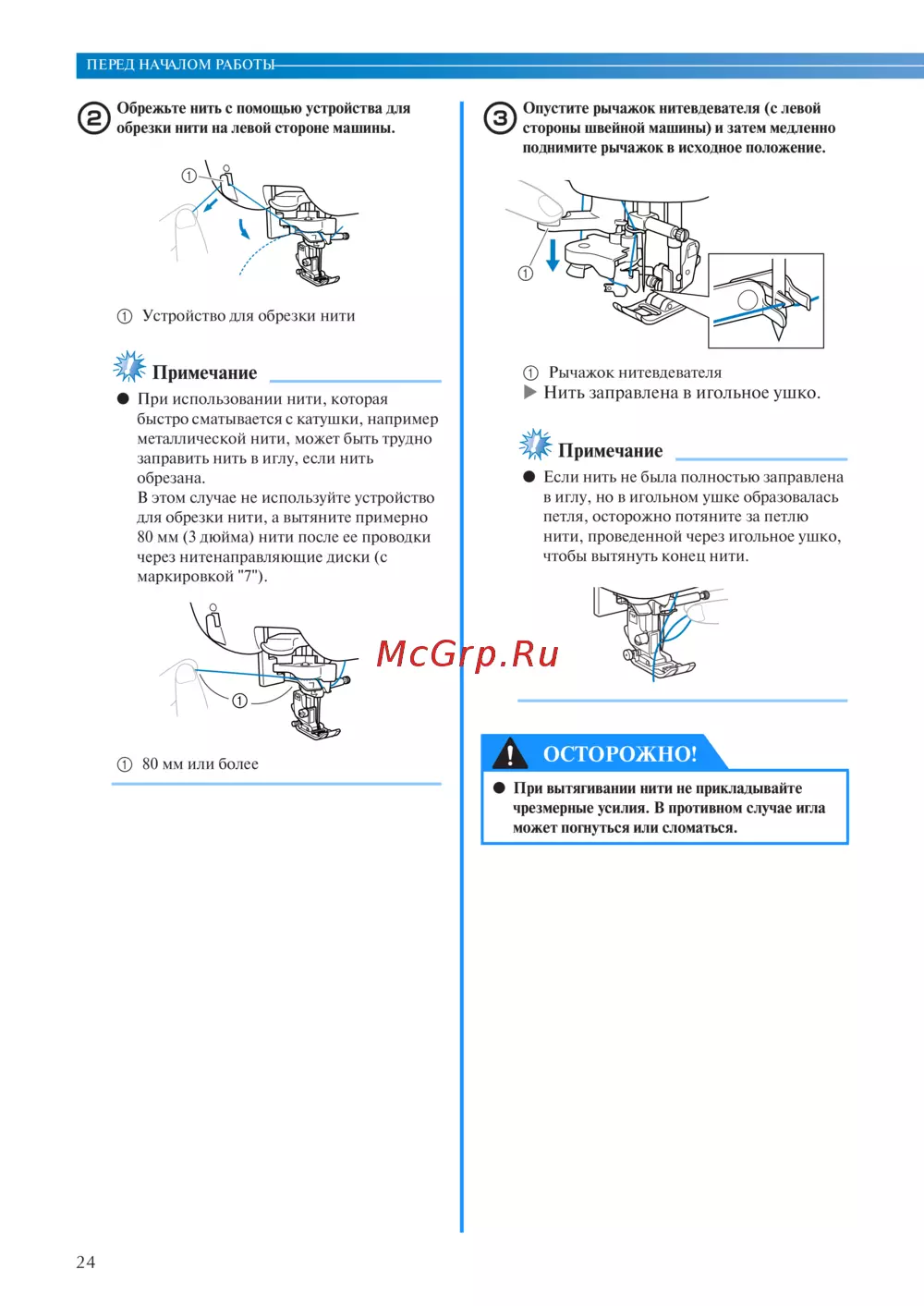 ПЕРЕД НАЧАЛОМ РАБОТЫ

② Обрежьте нить с помощью устройства для обрезки нити на левой стороне машины.

①

① Устройство для обрезки нити

Примечание

● При использовании нити, которая быстро сматывается с катушки, например металлической нити, может быть трудно заправить нить в иглу, если нить обрезана.
В этом случае не используйте устройство для обрезки нити, а вытяните примерно 80 мм (3 дюйма) нити после ее проводки через нитенаправляющие диски (с маркировкой "7").

①

① 80 мм или более

③ Опустите рычажок нитевдевателя (с левой стороны швейной машины) и затем медленно поднимите рычажок в исходное положение.

①

① Рычажок нитевдевателя
▶ Нить заправлена в игольное ушко.

Примечание

● Если нить не была полностью заправлена в иглу, но в игольном ушке образовалась петля, осторожно потяните за петлю нити, проведенной через игольное ушко, чтобы вытянуть конец нити.

McGrp.Ru

ОСТОРОЖНО!

● При вытягивании нити не прикладывайте чрезмерные усилия. В противном случае игла может погнуться или сломаться.

24