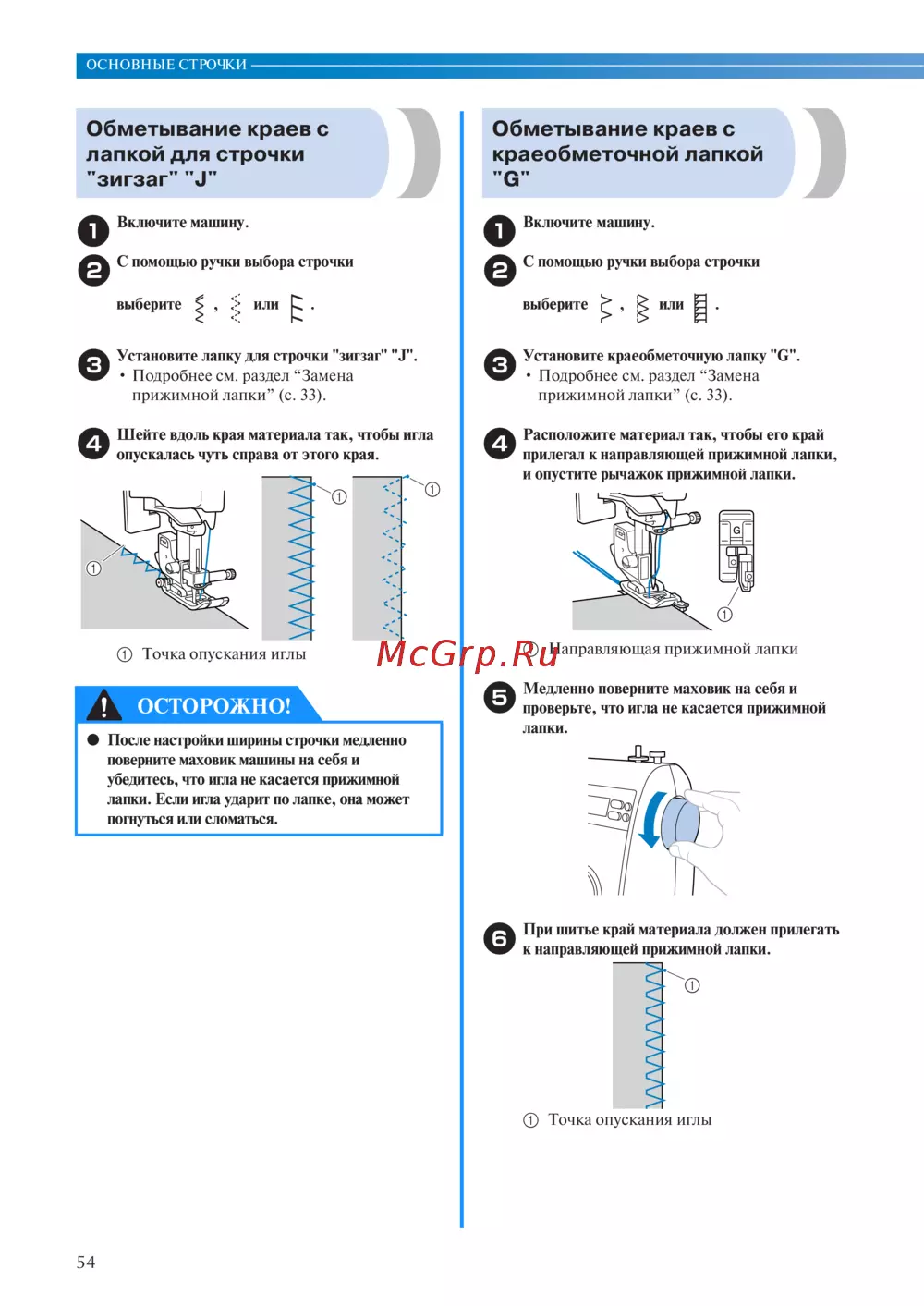 ОСНОВНЫЕ СТРОЧКИ

Обметывание краев с лапкой для строчки "зигзаг" "J"

1 Включите машину.

2 С помощью ручки выбора строчки выберите , или .

3 Установите лапку для строчки "зигзаг" "J".
• Подробнее см. раздел “Замена прижимной лапки” (с. 33).

4 Шейте вдоль края материала так, чтобы игла опускалась чуть справа от этого края.

①

①

①

① Точка опускания иглы

ОСТОРОЖНО!

● После настройки ширины строчки медленно поверните маховик машины на себя и убедитесь, что игла не касается прижимной лапки. Если игла ударит по лапке, она может погнуться или сломаться.

Обметывание краев с краеобметочной лапкой "G"

1 Включите машину.

2 С помощью ручки выбора строчки выберите , или .

3 Установите краеобметочную лапку "G".
• Подробнее см. раздел “Замена прижимной лапки” (с. 33).

4 Расположите материал так, чтобы его край прилегал к направляющей прижимной лапки, и опустите рычажок прижимной лапки.

G

①

① Направляющая прижимной лапки

McGrp.Ru

5 Медленно поверните маховик на себя и проверьте, что игла не касается прижимной лапки.

6 При шитье край материала должен прилегать к направляющей прижимной лапки.

①

① Точка опускания иглы

54