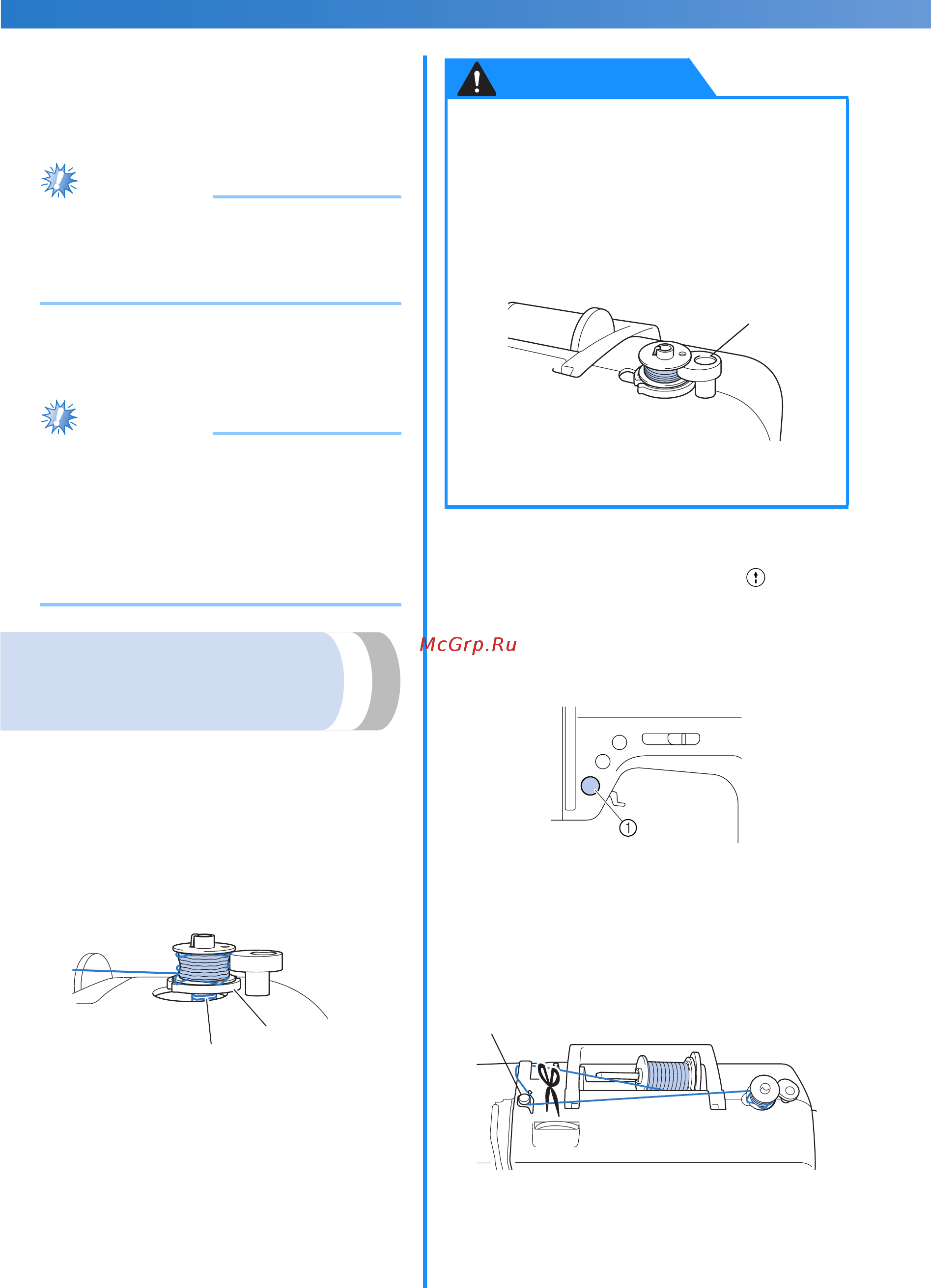 McGrp.Ru

①