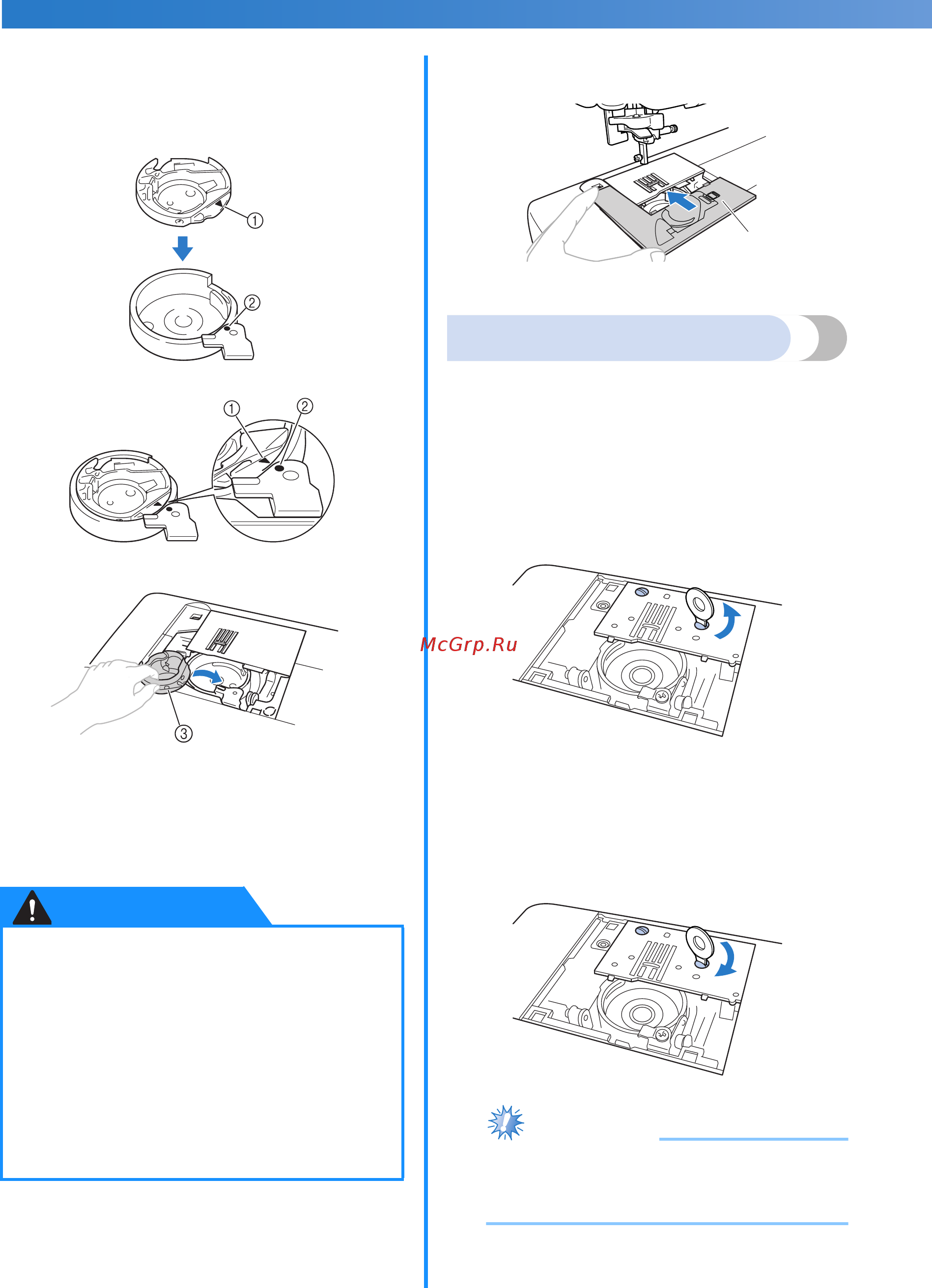 ①

②

① ②

③

McGrp.Ru