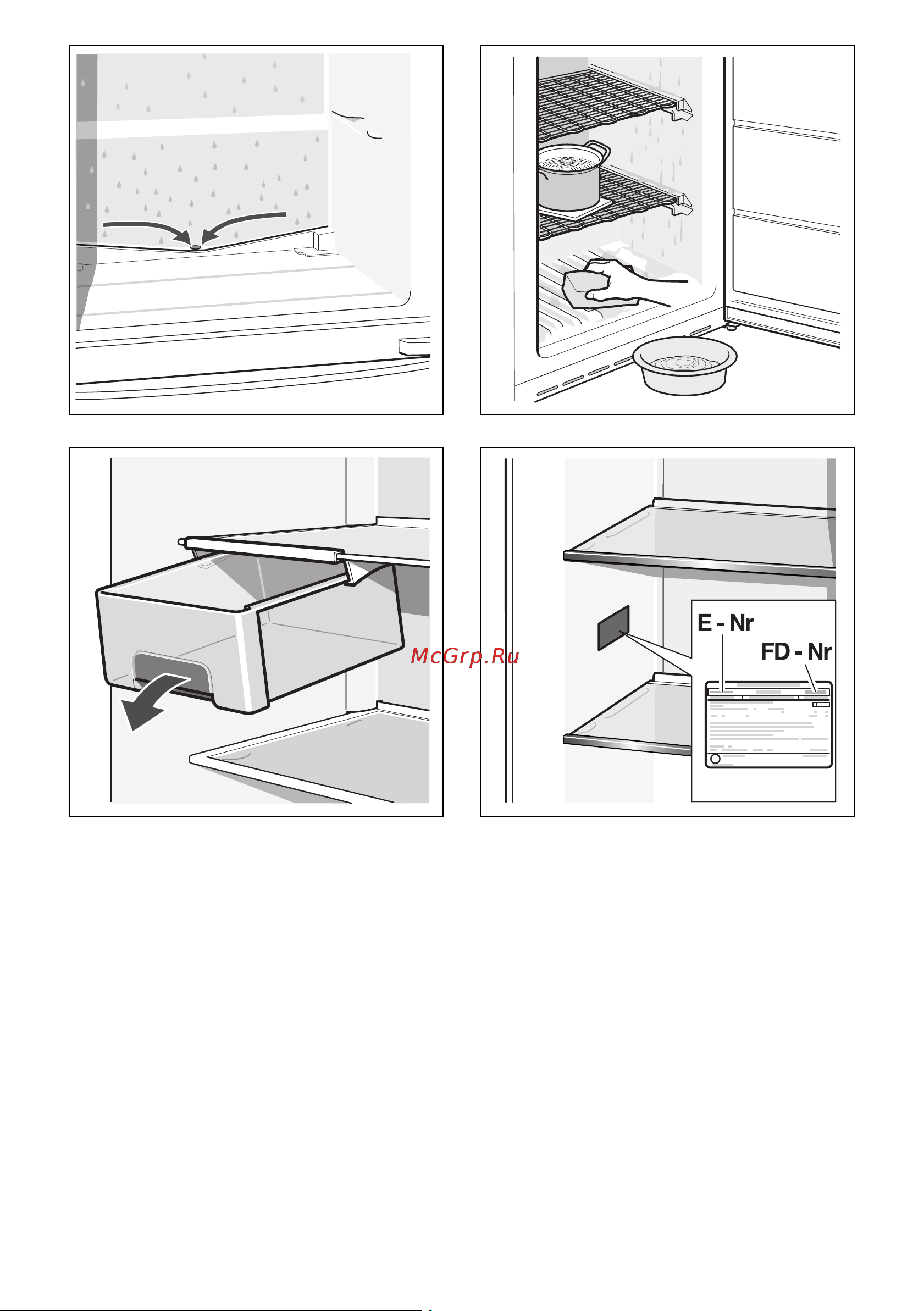 McGrp.Ru

E - Nr

FD - Nr