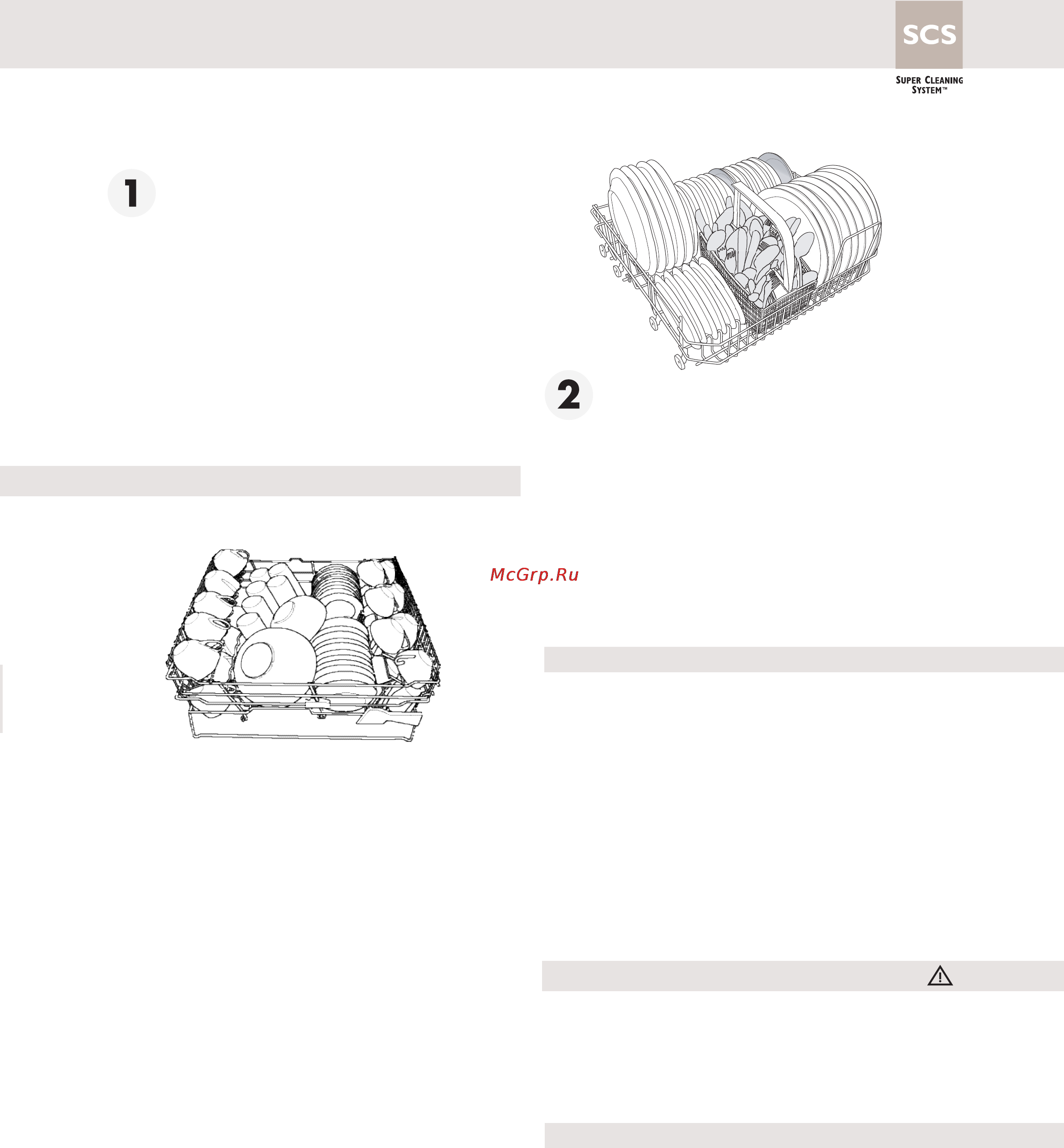 SCS
SUPER CLEANING SYSTEM™

1

2

McGrp.Ru