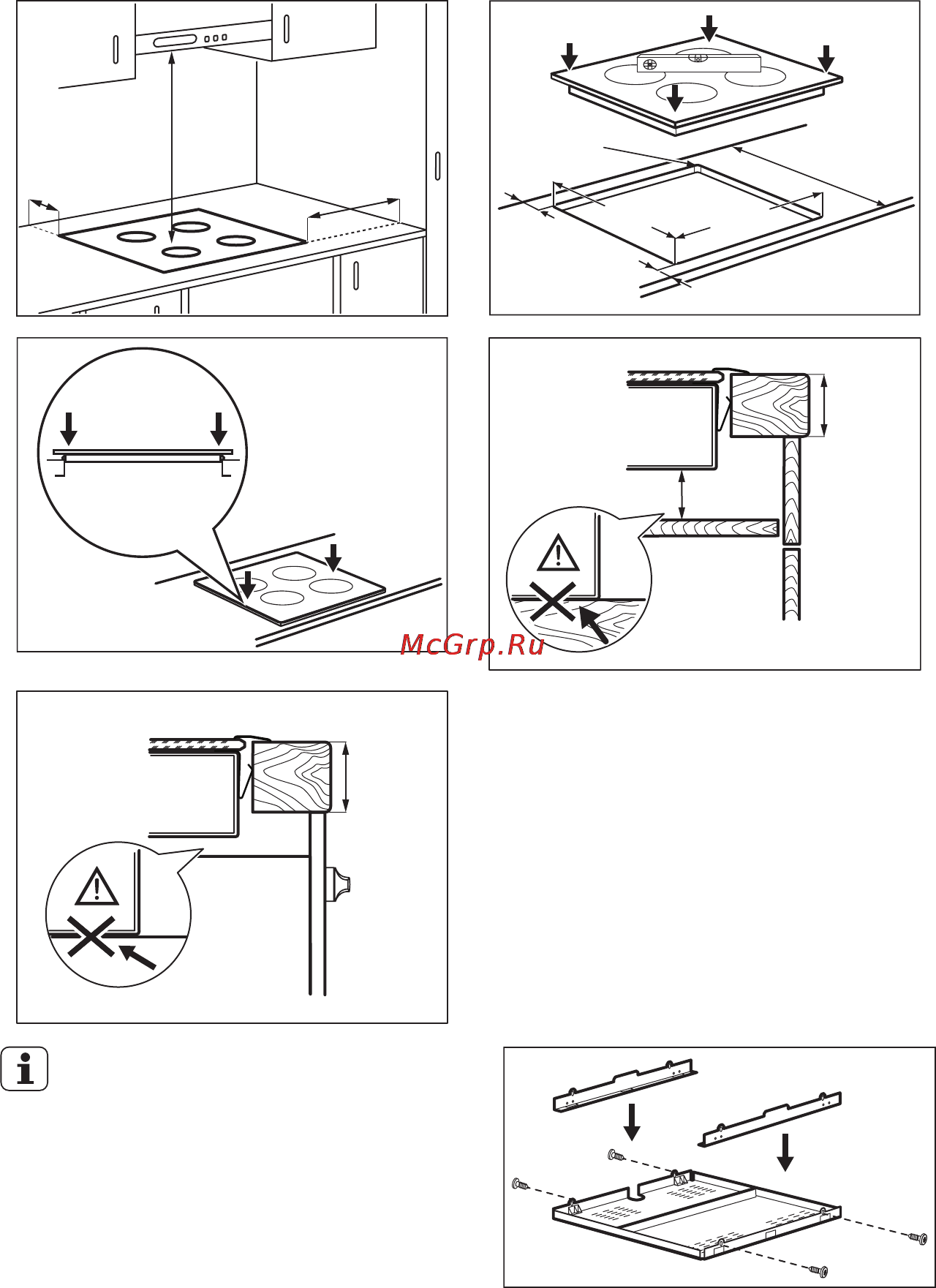 McGrp.Ru