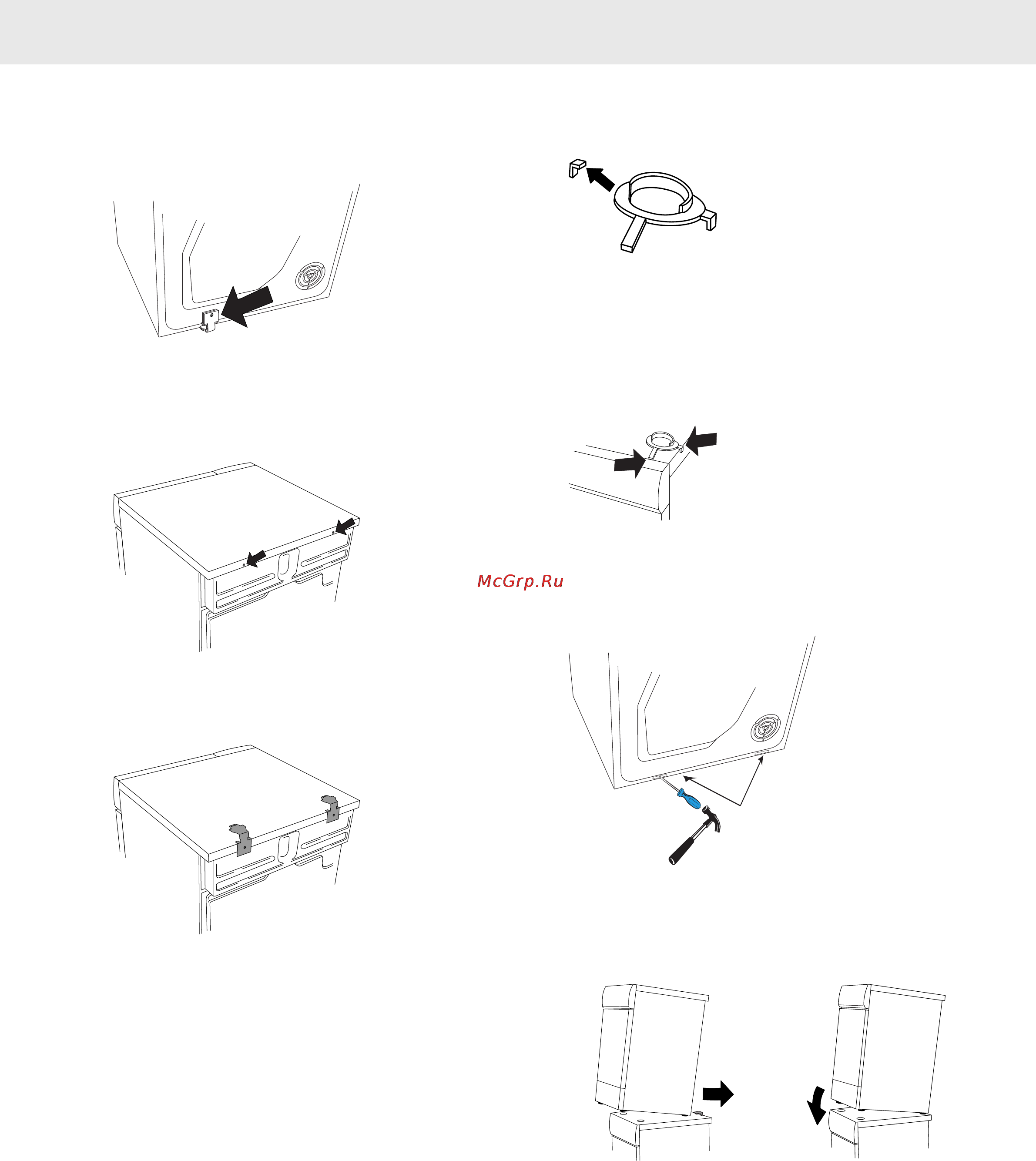 McGrp.Ru