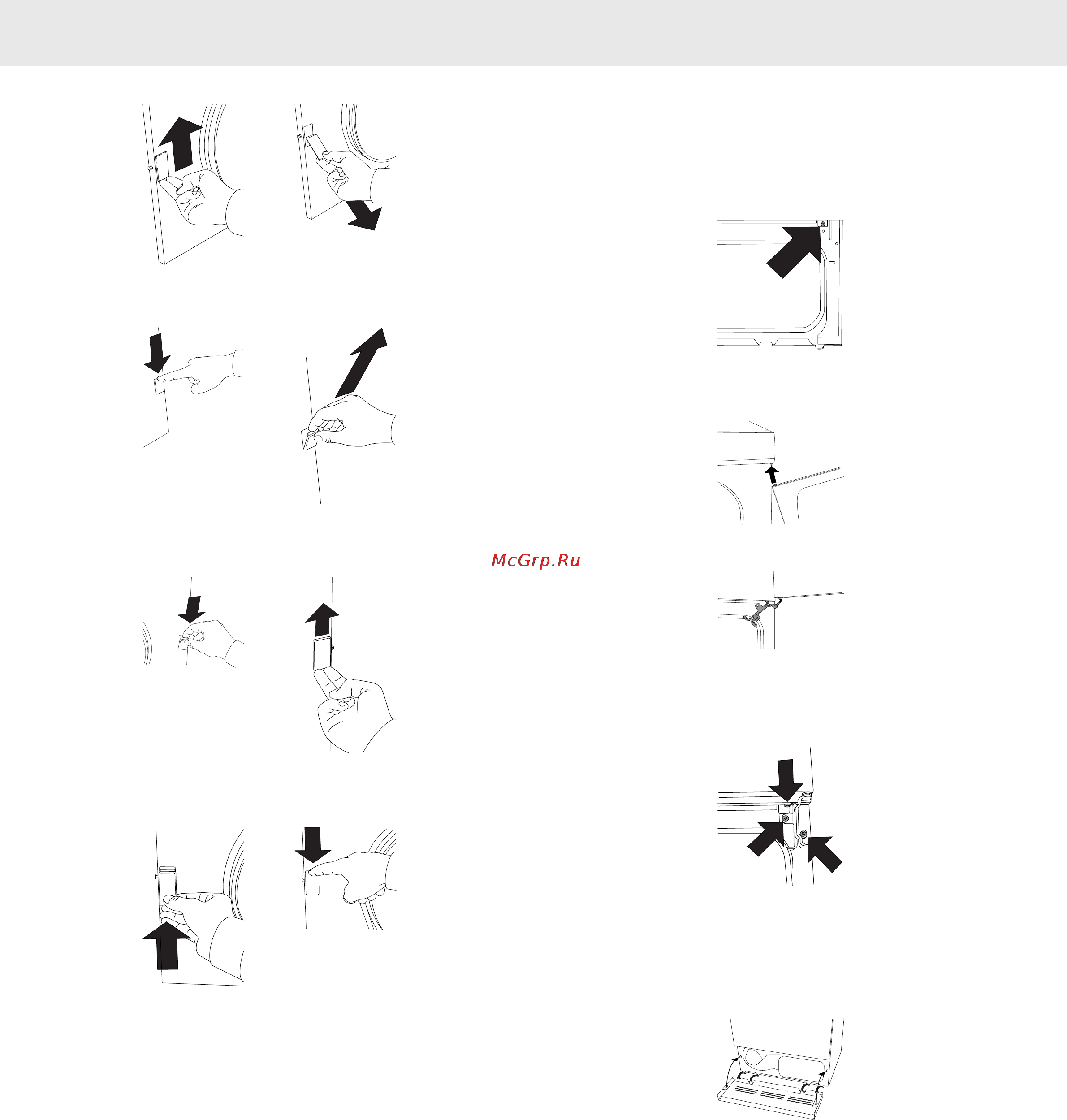 McGrp.Ru