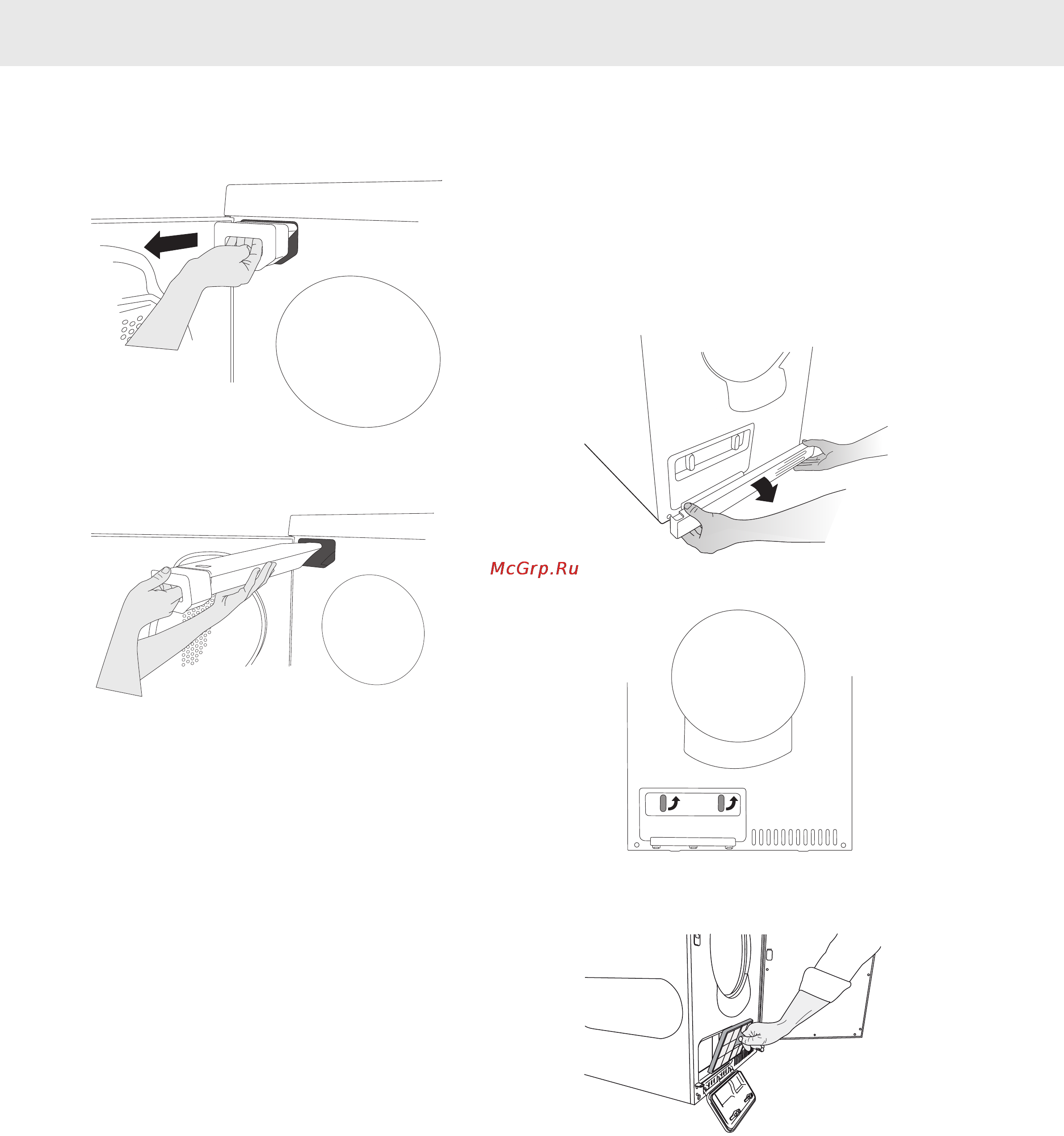 McGrp.Ru