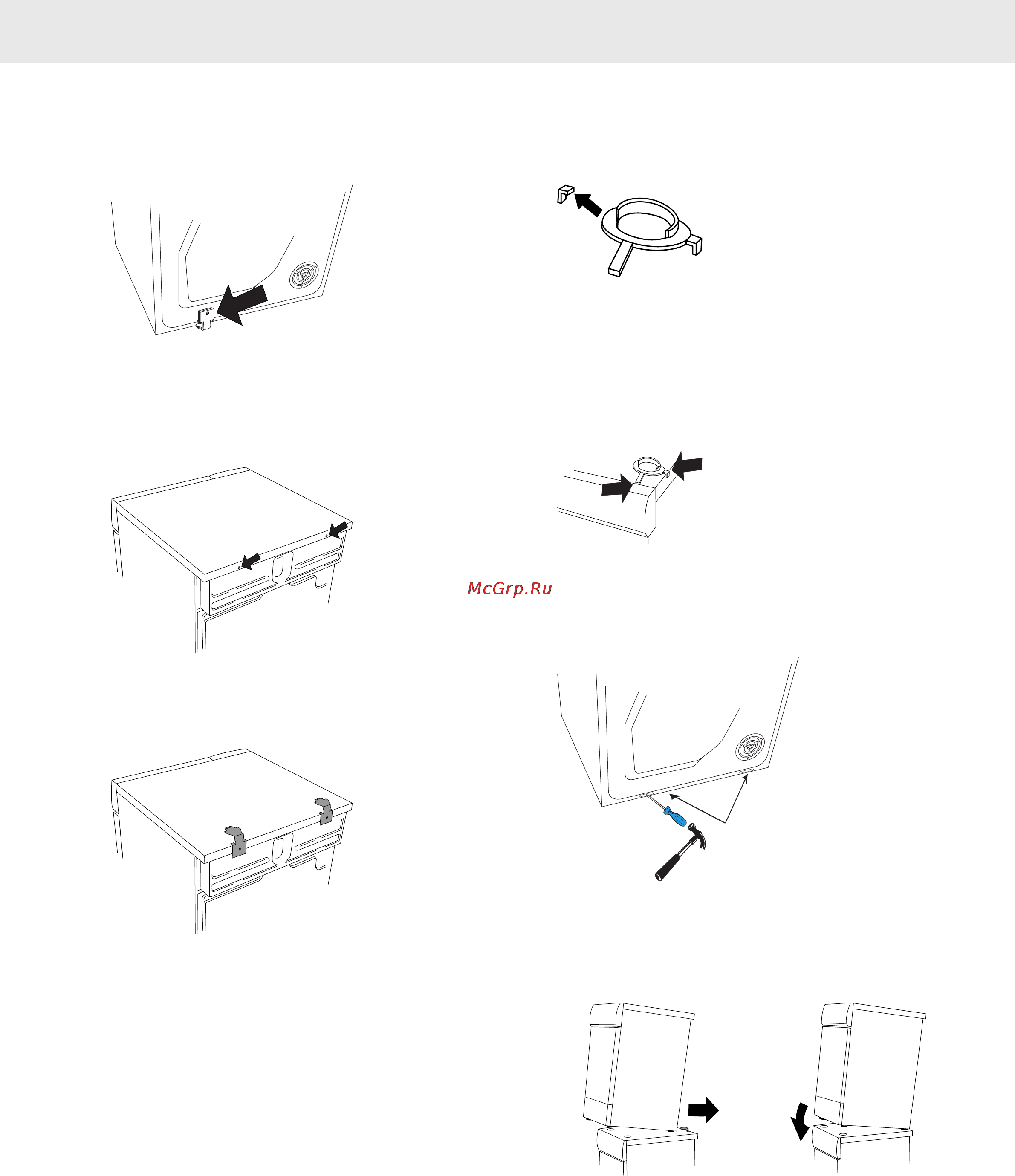 McGrp.Ru