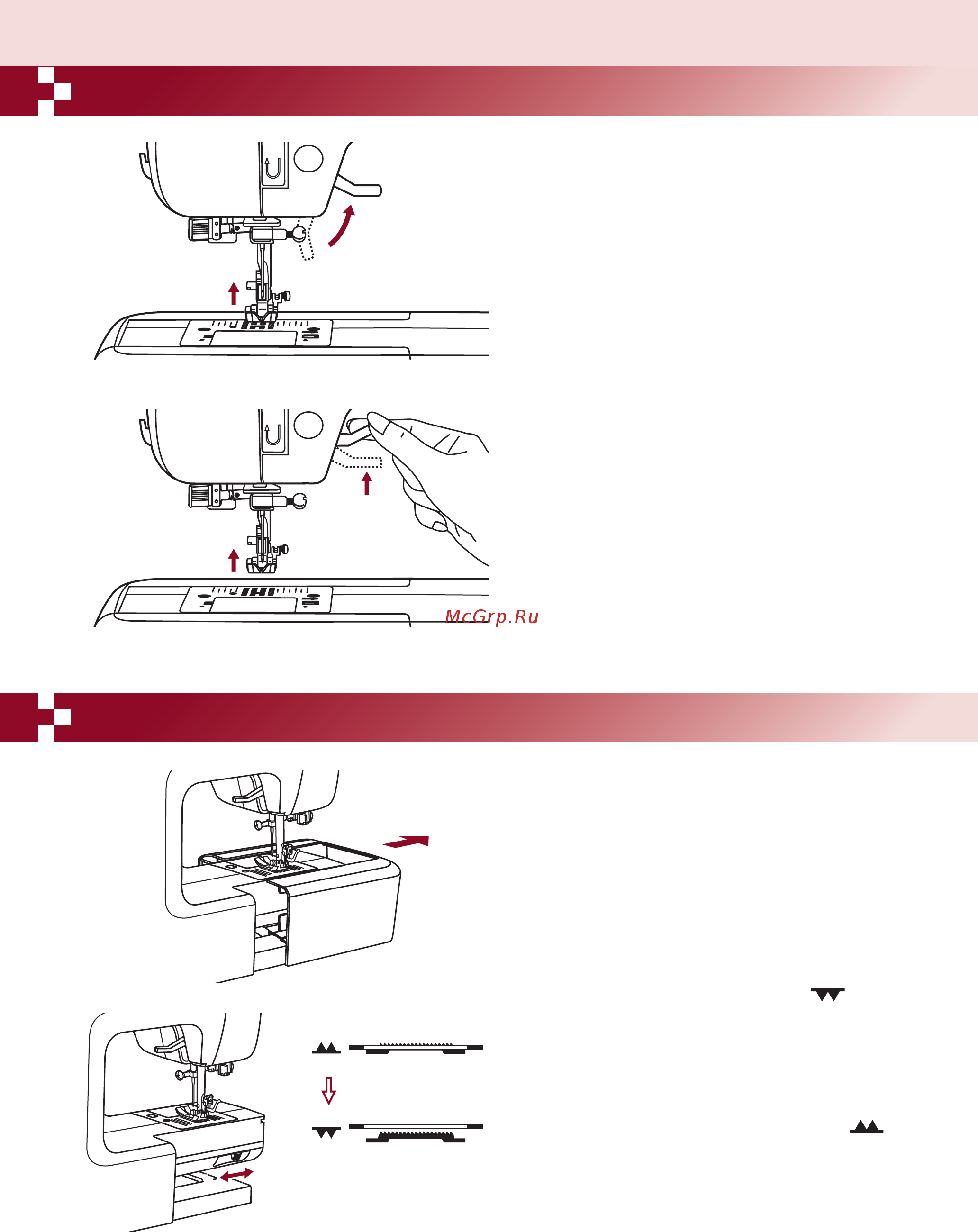 McGrp.Ru