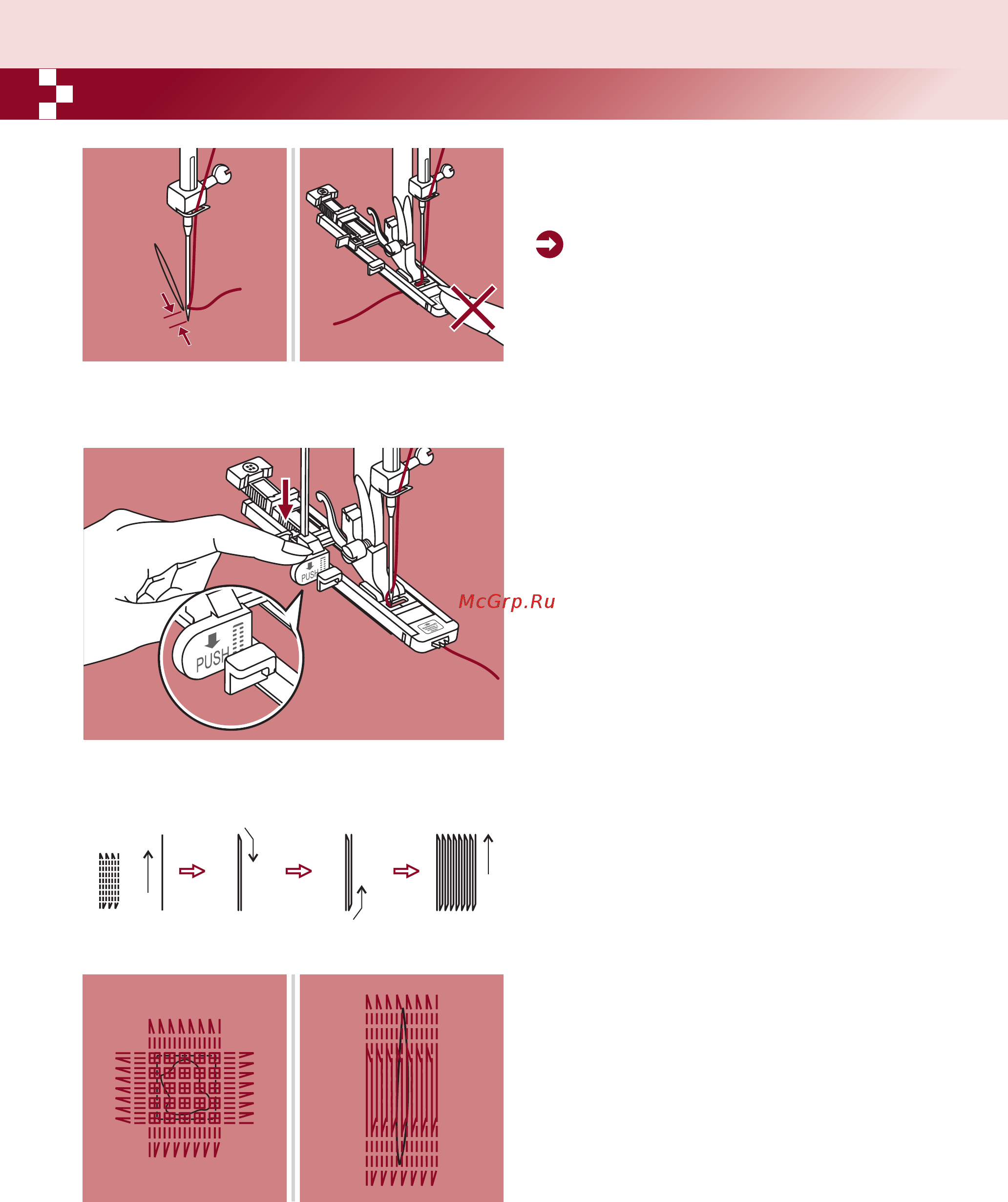 PUSH

PUSH

McGrp.Ru