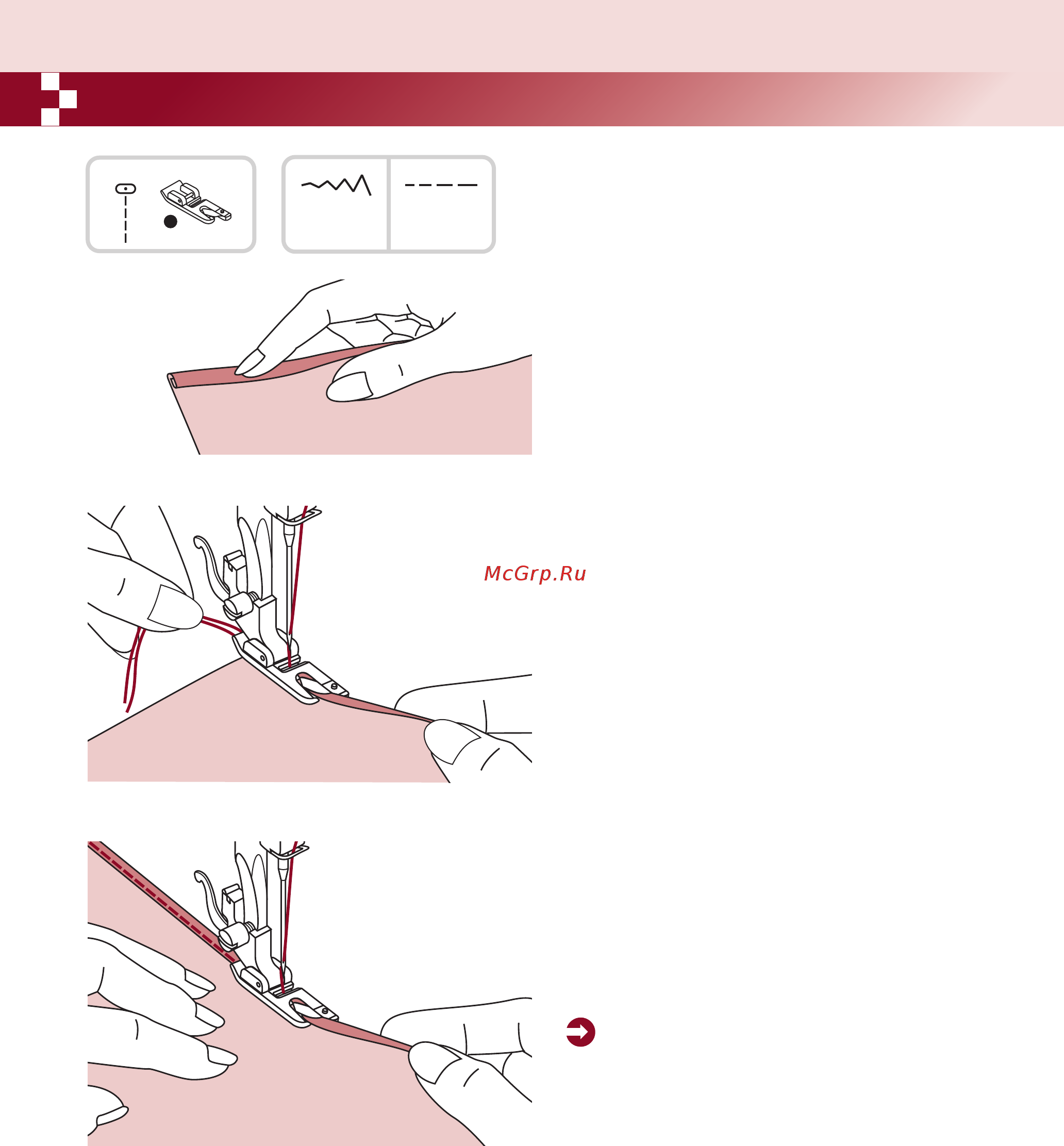 McGrp.Ru