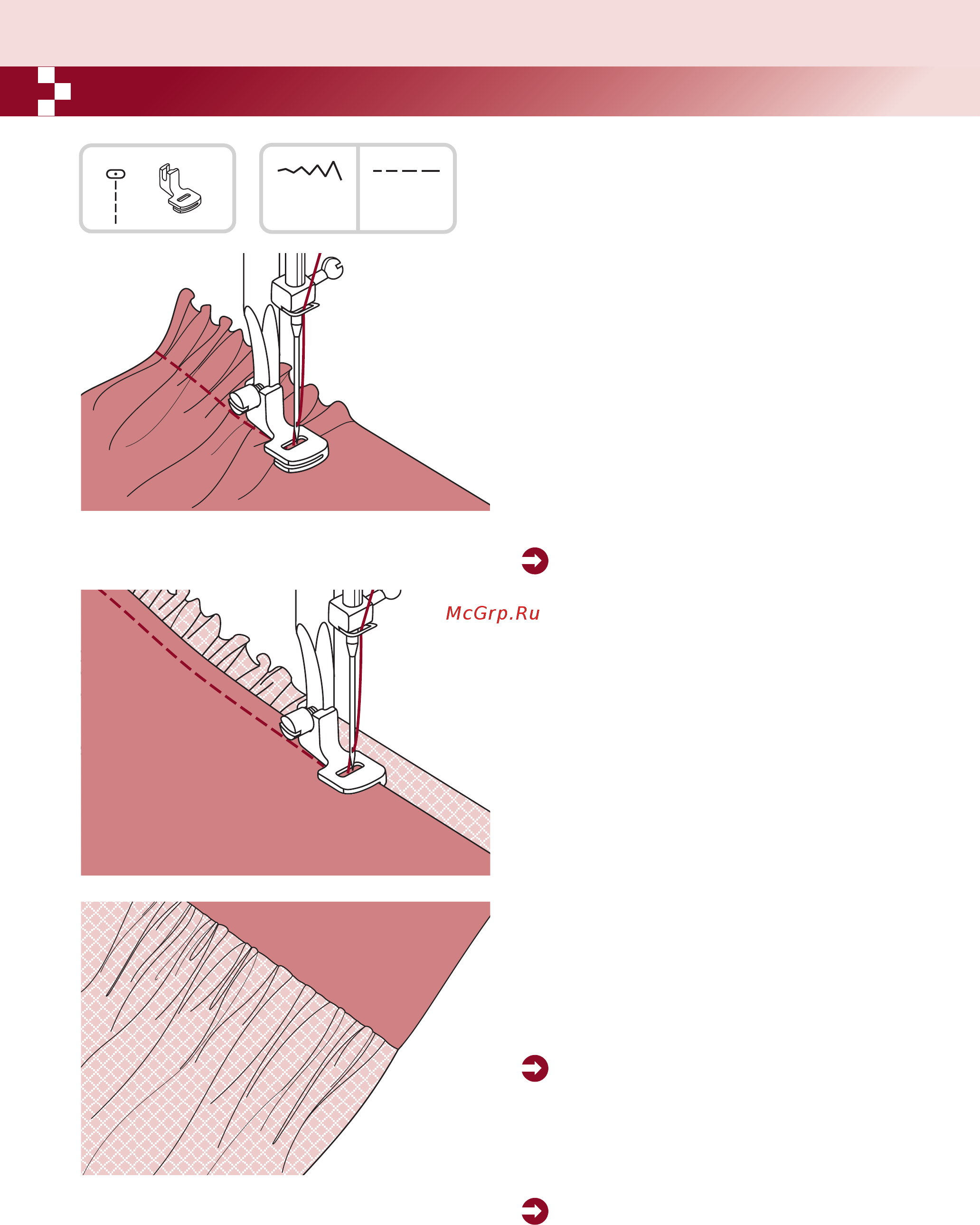 McGrp.Ru