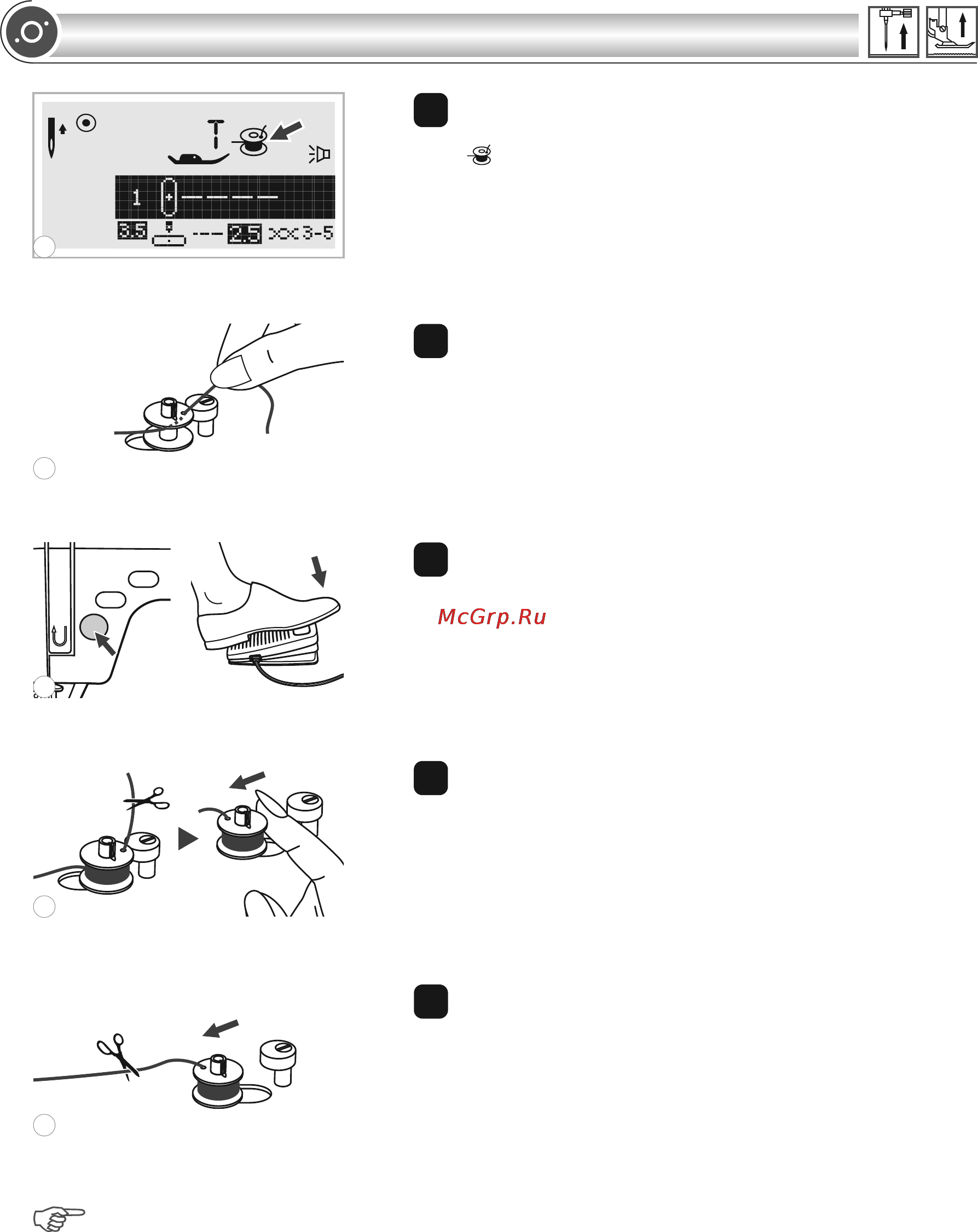 1

3.5

2.5

3-5

McGrp.Ru