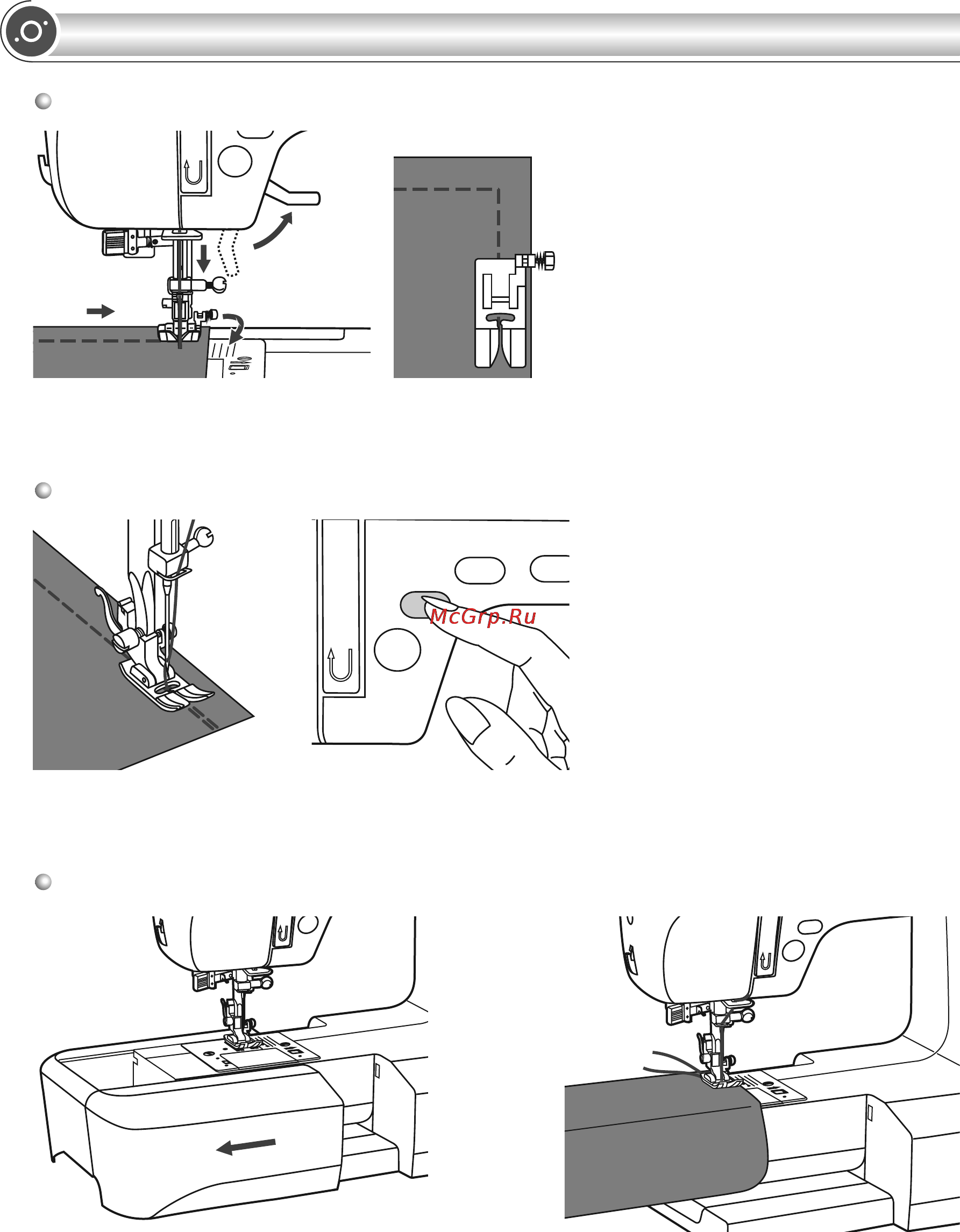 McGrp.Ru